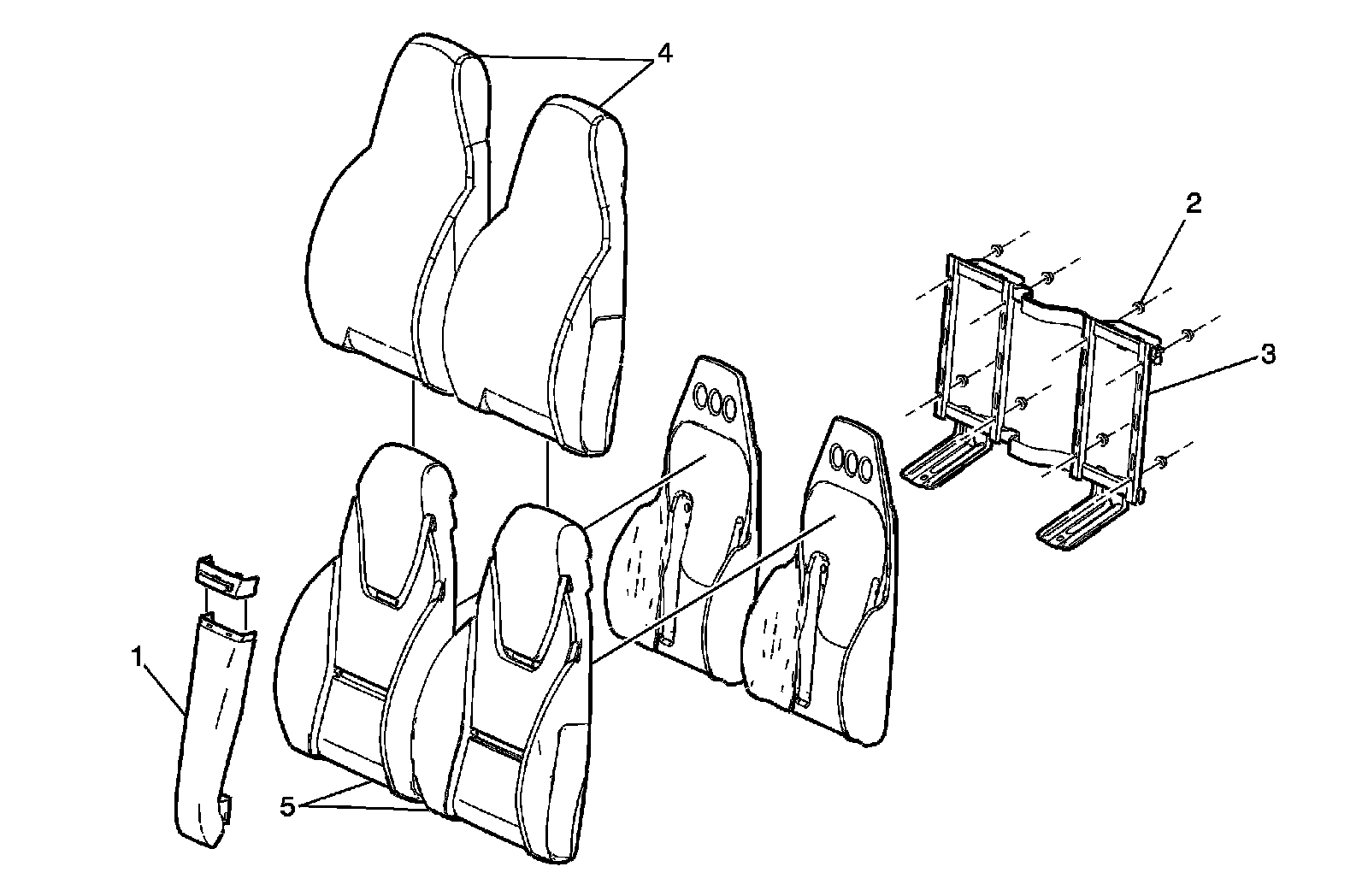 4
2
3
1
5