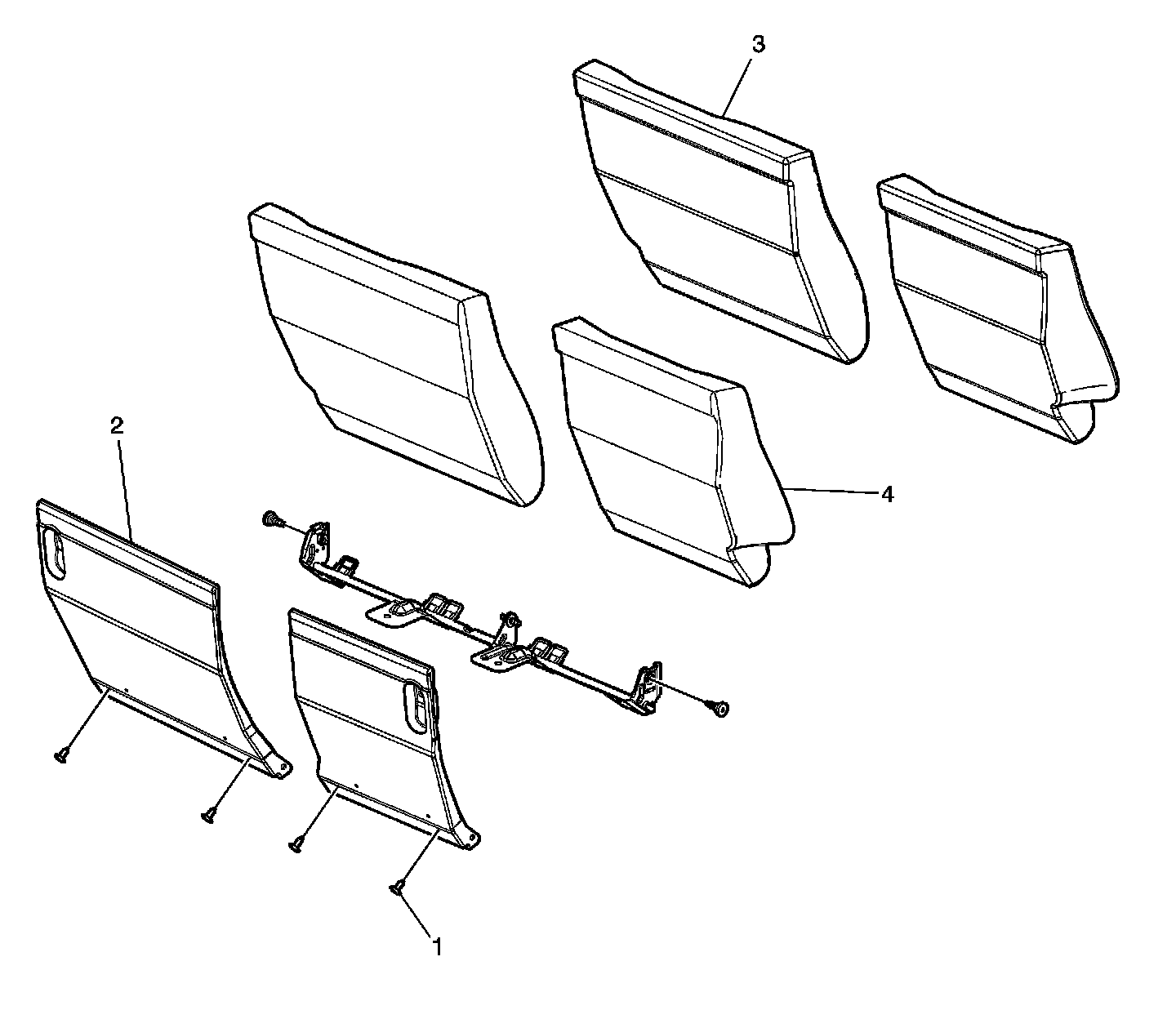 3
2
4
1