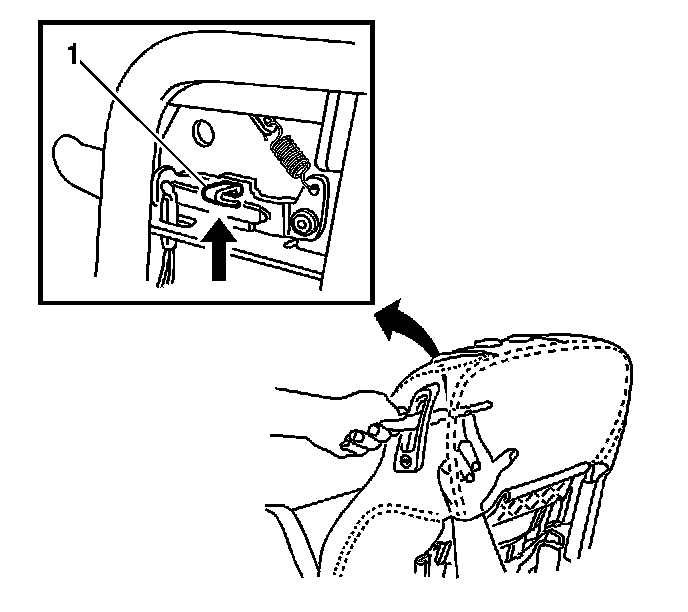 1