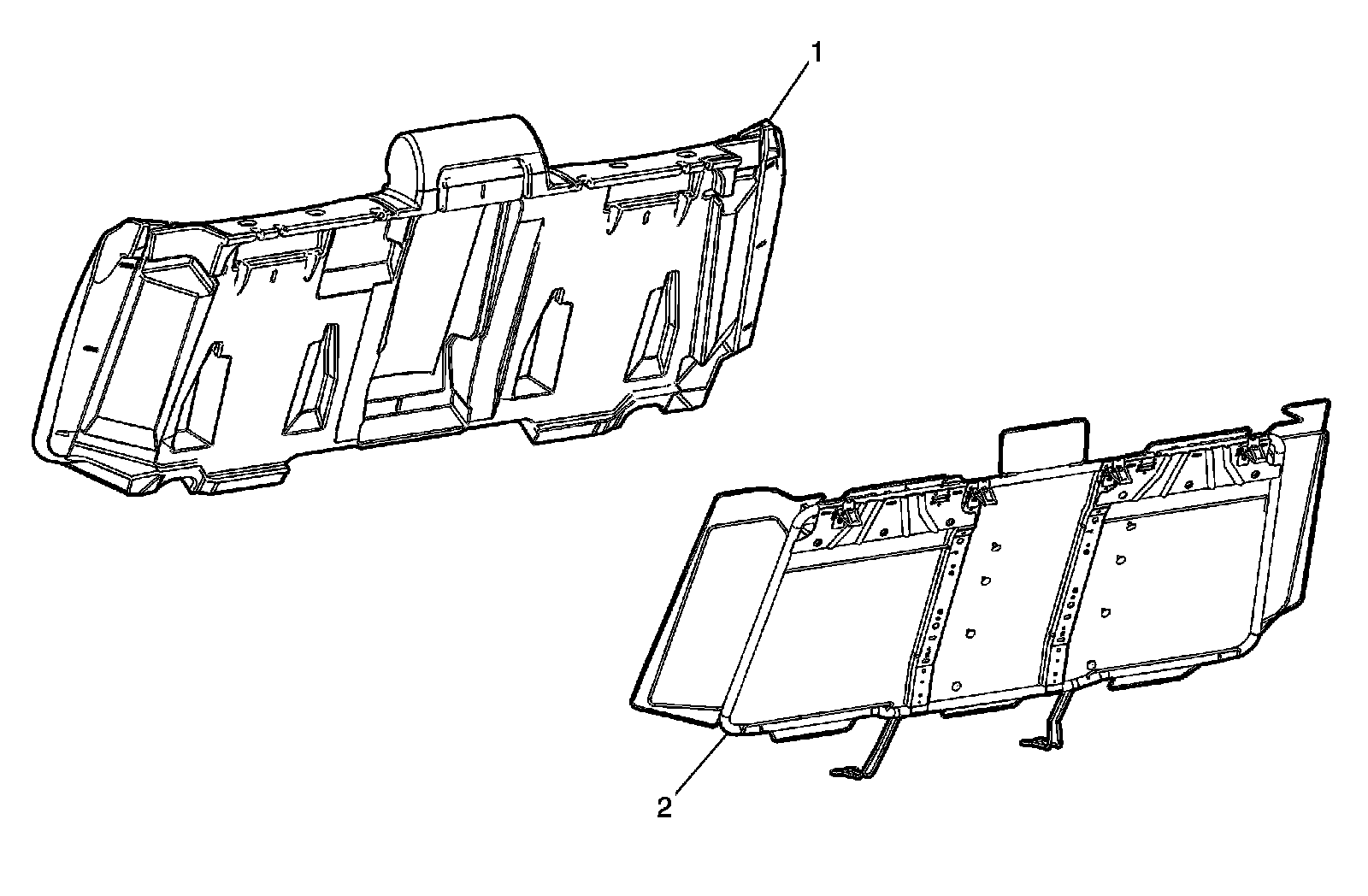 1

2