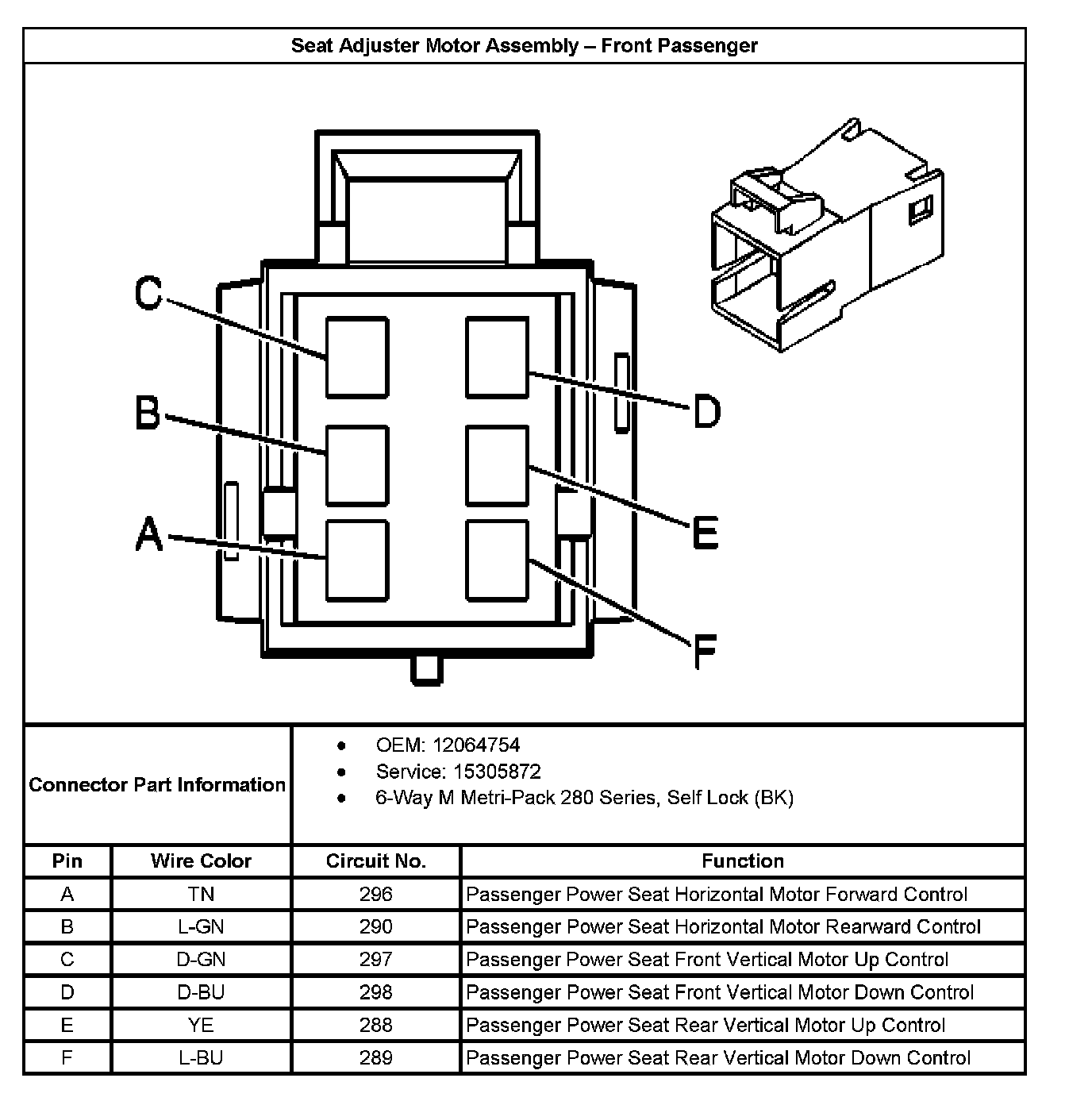 Seat Adjuster Motor Assembly – Front Passenger

C
B
A
D
E
F

Connector Part Information

- OEM: 12064754
- Service: 15305872
- 6-Way M Metri-Pack 280 Series, Self Lock (BK)

| Pin | Wire Color | Circuit No. | Function |
|---|---|---|---|
| A | TN | 296 | Passenger Power Seat Horizontal Motor Forward Control |
| B | L-GN | 290 | Passenger Power Seat Horizontal Motor Rearward Control |
| C | D-GN | 297 | Passenger Power Seat Front Vertical Motor Up Control |
| D | D-BU | 298 | Passenger Power Seat Front Vertical Motor Down Control |
| E | YE | 288 | Passenger Power Seat Rear Vertical Motor Up Control |
| F | L-BU | 289 | Passenger Power Seat Rear Vertical Motor Down Control |