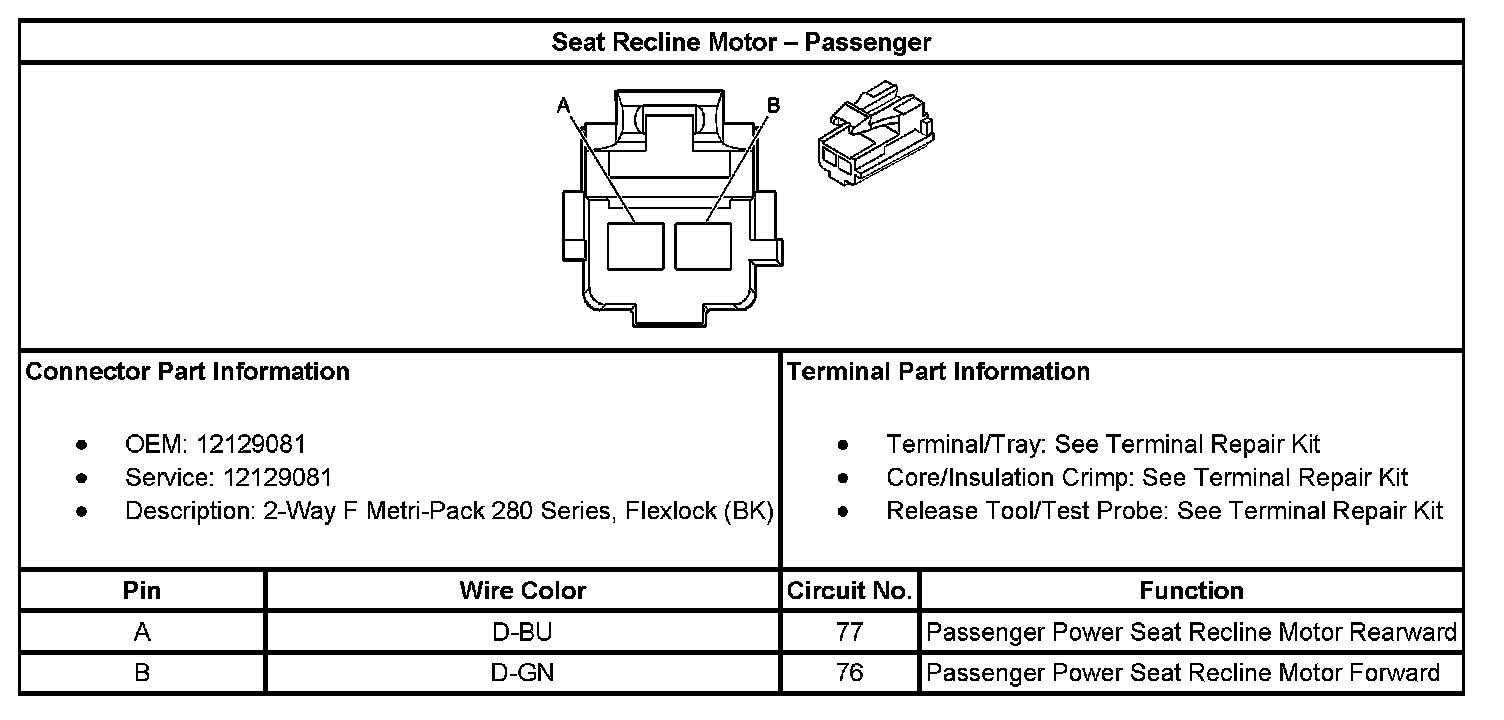 Seat Recline Motor – Passenger

A

B

Connector Part Information

- OEM: 12129081
- Service: 12129081
- Description: 2-Way F Metri-Pack 280 Series, Flexlock (BK)

Terminal Part Information

- Terminal/Tray: See Terminal Repair Kit
- Core/Insulation Crimp: See Terminal Repair Kit
- Release Tool/Test Probe: See Terminal Repair Kit

| Pin | Wire Color | Circuit No. | Function |
|---|---|---|---|
| A | D-BU | 77 | Passenger Power Seat Recline Motor Rearward |
| B | D-GN | 76 | Passenger Power Seat Recline Motor Forward |