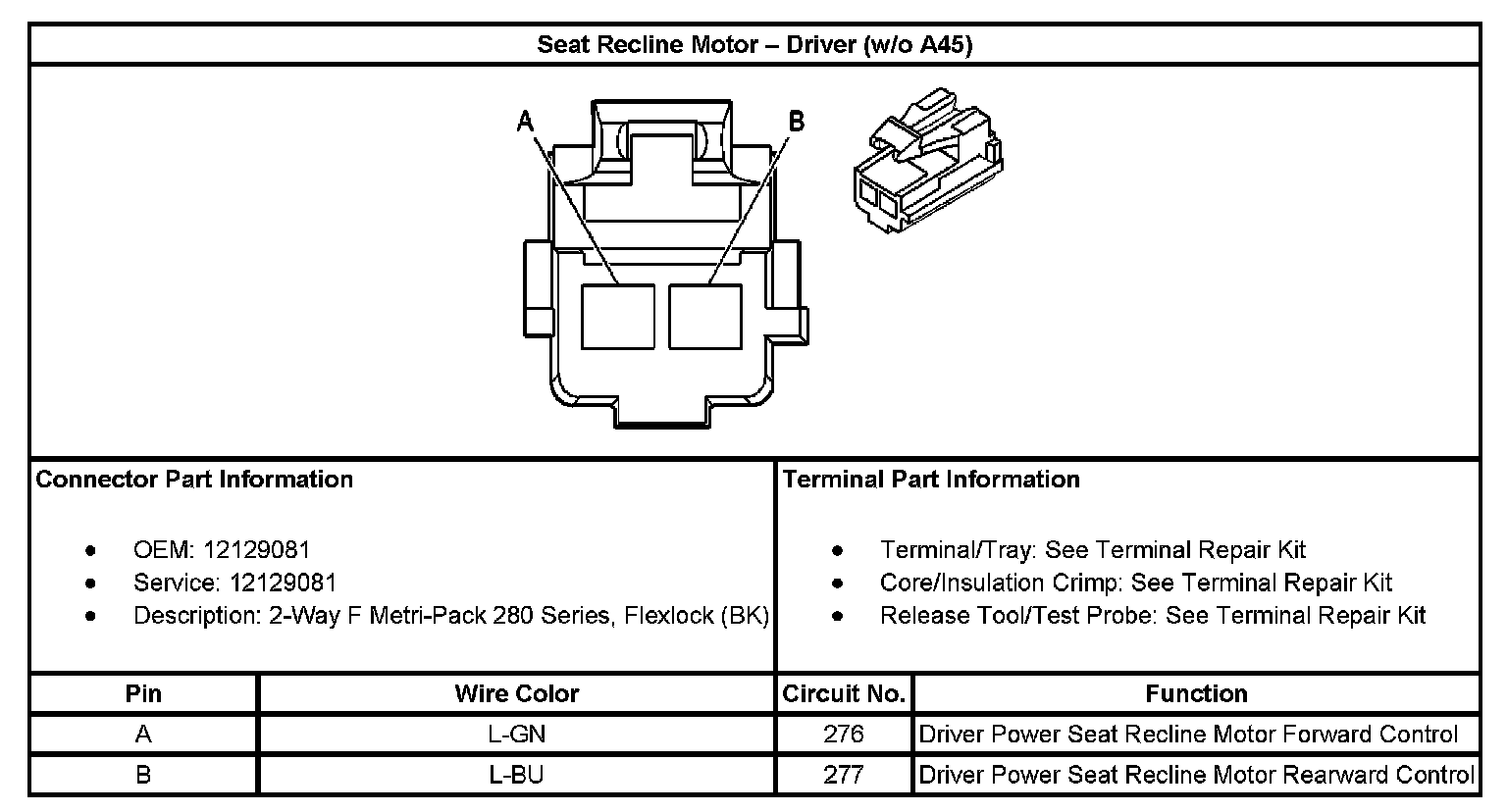 Seat Recline Motor – Driver (w/o A45)

A

B

Connector Part Information

- OEM: 12129081
- Service: 12129081
- Description: 2-Way F Metri-Pack 280 Series, Flexlock (BK)

Terminal Part Information

- Terminal/Tray: See Terminal Repair Kit
- Core/Insulation Crimp: See Terminal Repair Kit
- Release Tool/Test Probe: See Terminal Repair Kit

| Pin | Wire Color | Circuit No. | Function |
|---|---|---|---|
| A | L-GN | 276 | Driver Power Seat Recline Motor Forward Control |
| B | L-BU | 277 | Driver Power Seat Recline Motor Rearward Control |