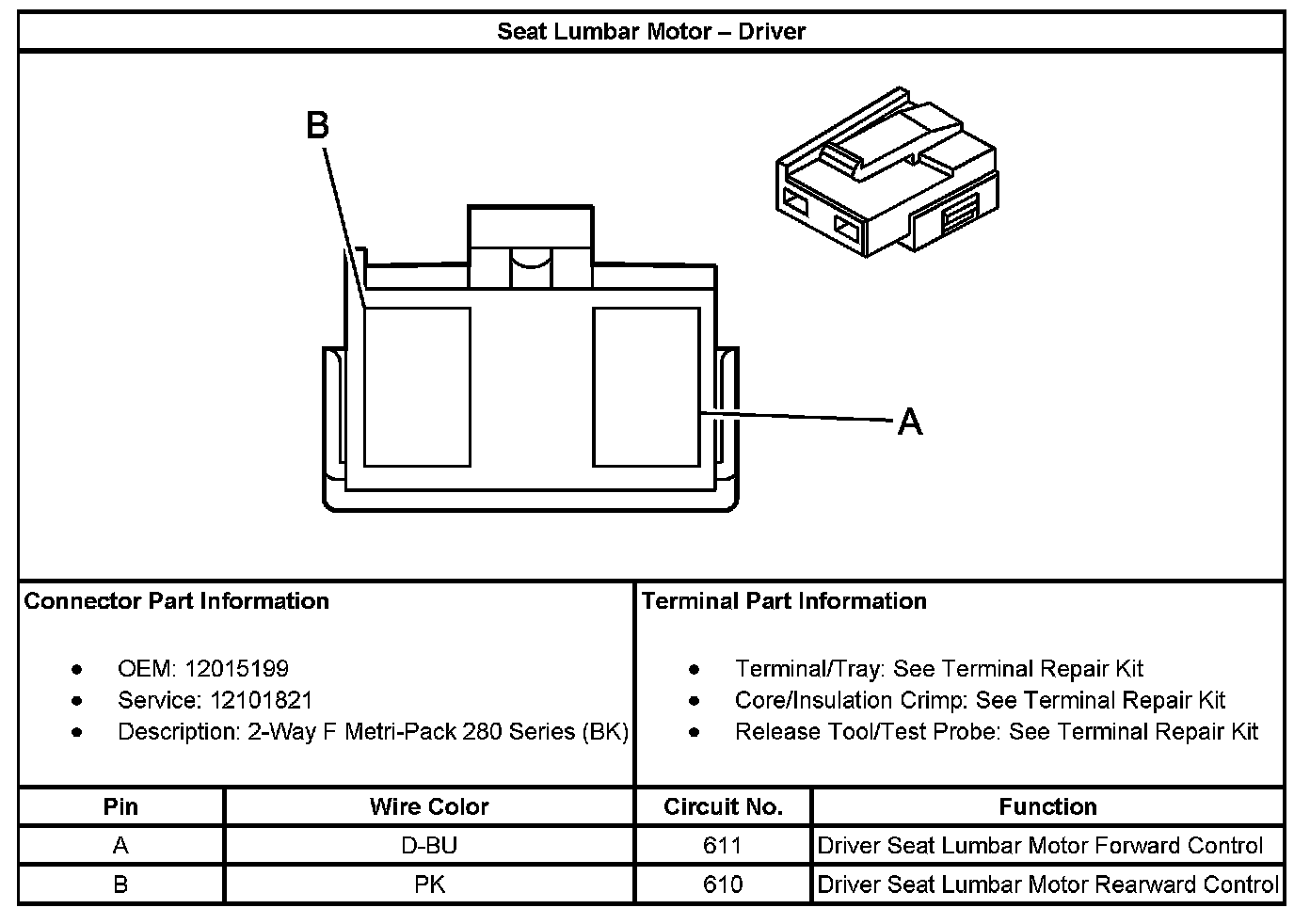 Seat Lumbar Motor – Driver

B

A

Connector Part Information

- OEM: 12015199
- Service: 12101821
- Description: 2-Way F Metri-Pack 280 Series (BK)

Terminal Part Information

- Terminal/Tray: See Terminal Repair Kit
- Core/Insulation Crimp: See Terminal Repair Kit
- Release Tool/Test Probe: See Terminal Repair Kit

| Pin | Wire Color | Circuit No. | Function |
|---|---|---|---|
| A | D-BU | 611 | Driver Seat Lumbar Motor Forward Control |
| B | PK | 610 | Driver Seat Lumbar Motor Rearward Control |