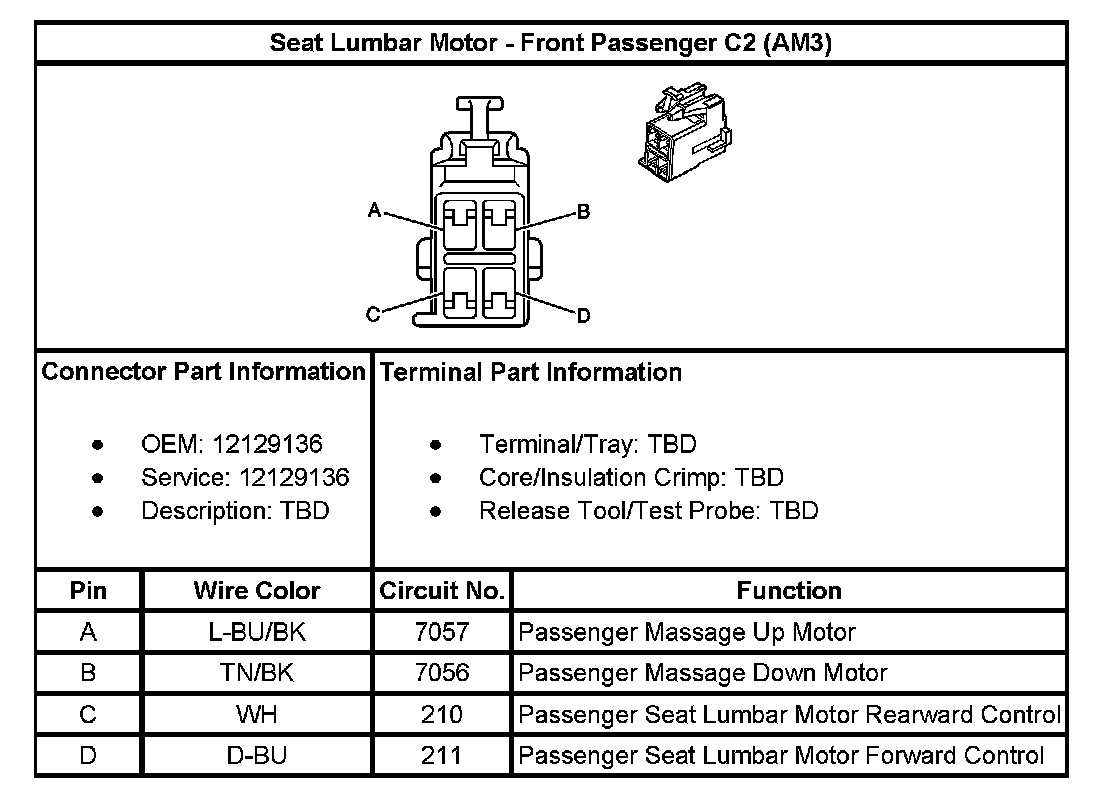 Seat Lumbar Motor - Front Passenger C2 (AM3)

A
B
C
D

Connector Part Information

- OEM: 12129136
- Service: 12129136
- Description: TBD

Terminal Part Information

- Terminal/Tray: TBD
- Core/Insulation Crimp: TBD
- Release Tool/Test Probe: TBD

| Pin | Wire Color | Circuit No. | Function |
|---|---|---|---|
| A | L-BU/BK | 7057 | Passenger Massage Up Motor |
| B | TN/BK | 7056 | Passenger Massage Down Motor |
| C | WH | 210 | Passenger Seat Lumbar Motor Rearward Control |
| D | D-BU | 211 | Passenger Seat Lumbar Motor Forward Control |