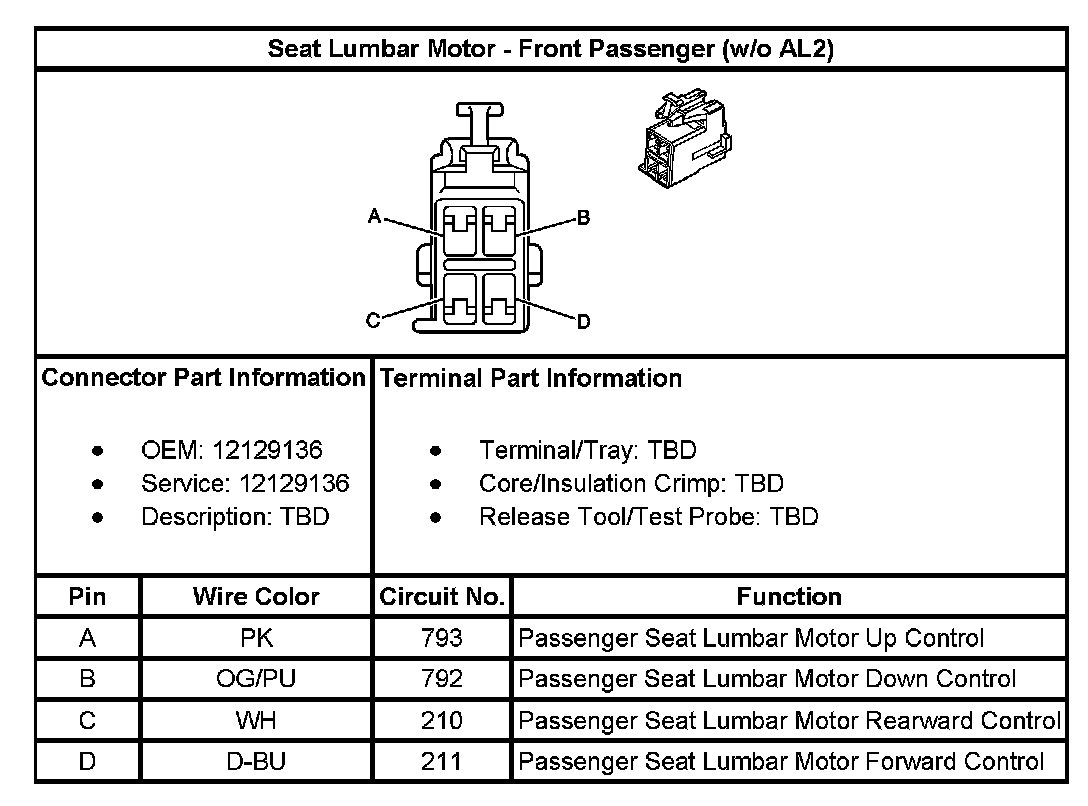 Seat Lumbar Motor - Front Passenger (w/o AL2)

A
B
C
D

Connector Part Information

- OEM: 12129136
- Service: 12129136
- Description: TBD

Terminal Part Information

- Terminal/Tray: TBD
- Core/Insulation Crimp: TBD
- Release Tool/Test Probe: TBD

| Pin | Wire Color | Circuit No. | Function |
|---|---|---|---|
| A | PK | 793 | Passenger Seat Lumbar Motor Up Control |
| B | OG/PU | 792 | Passenger Seat Lumbar Motor Down Control |
| C | WH | 210 | Passenger Seat Lumbar Motor Rearward Control |
| D | D-BU | 211 | Passenger Seat Lumbar Motor Forward Control |