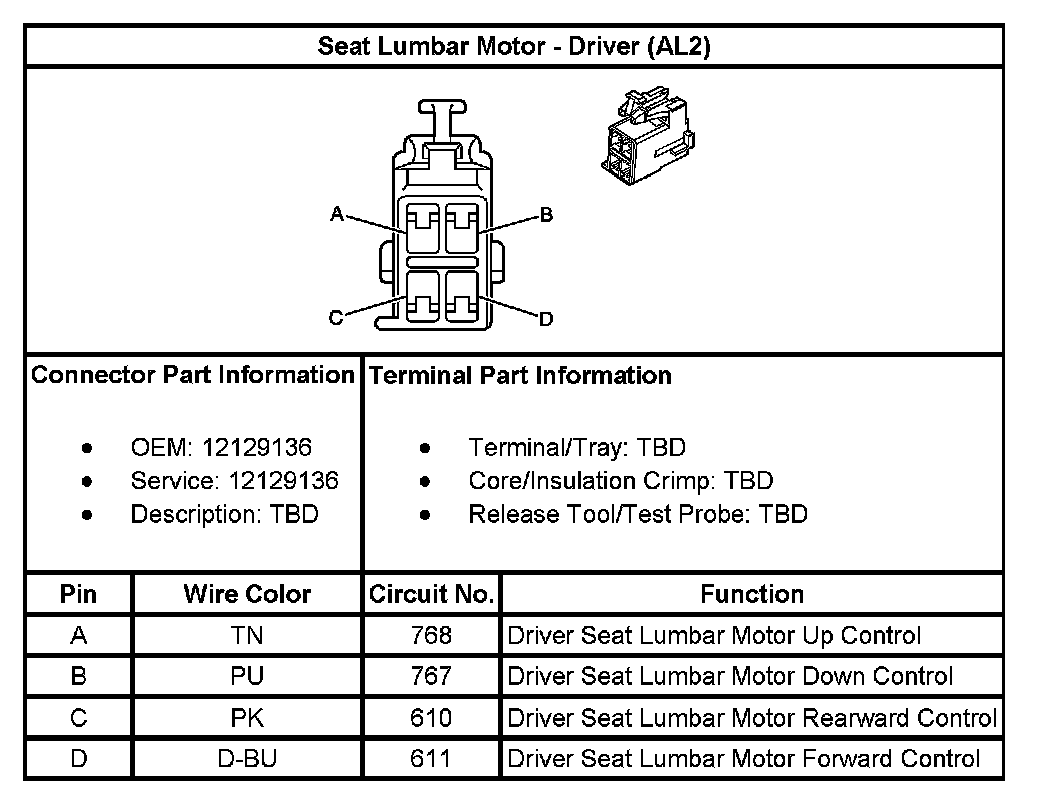 Seat Lumbar Motor - Driver (AL2)

A
B
C
D

Connector Part Information

- OEM: 12129136
- Service: 12129136
- Description: TBD

Terminal Part Information

- Terminal/Tray: TBD
- Core/Insulation Crimp: TBD
- Release Tool/Test Probe: TBD

| Pin | Wire Color | Circuit No. | Function |
|---|---|---|---|
| A | TN | 768 | Driver Seat Lumbar Motor Up Control |
| B | PU | 767 | Driver Seat Lumbar Motor Down Control |
| C | PK | 610 | Driver Seat Lumbar Motor Rearward Control |
| D | D-BU | 611 | Driver Seat Lumbar Motor Forward Control |