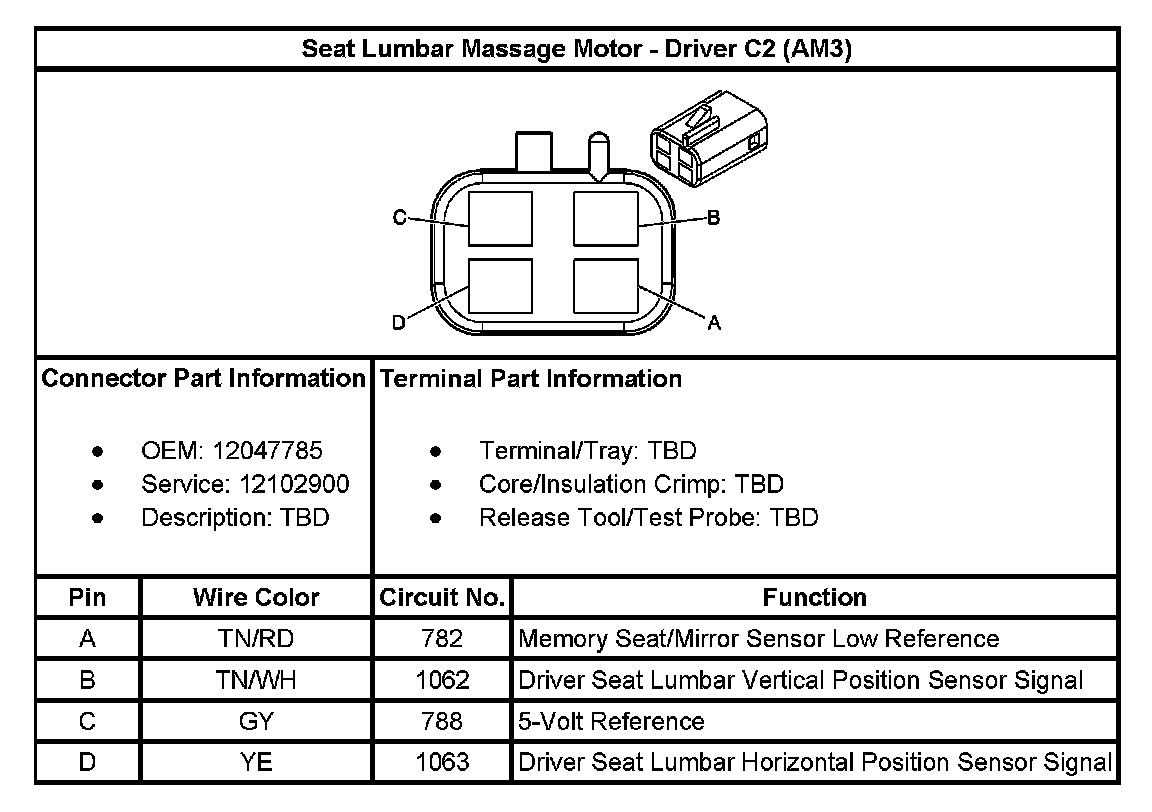 Seat Lumbar Massage Motor - Driver C2 (AM3)

C
B
D
A

Connector Part Information

- OEM: 12047785
- Service: 12102900
- Description: TBD

Terminal Part Information

- Terminal/Tray: TBD
- Core/Insulation Crimp: TBD
- Release Tool/Test Probe: TBD

| Pin | Wire Color | Circuit No. | Function |
|---|---|---|---|
| A | TN/RD | 782 | Memory Seat/Mirror Sensor Low Reference |
| B | TN/WH | 1062 | Driver Seat Lumbar Vertical Position Sensor Signal |
| C | GY | 788 | 5-Volt Reference |
| D | YE | 1063 | Driver Seat Lumbar Horizontal Position Sensor Signal |