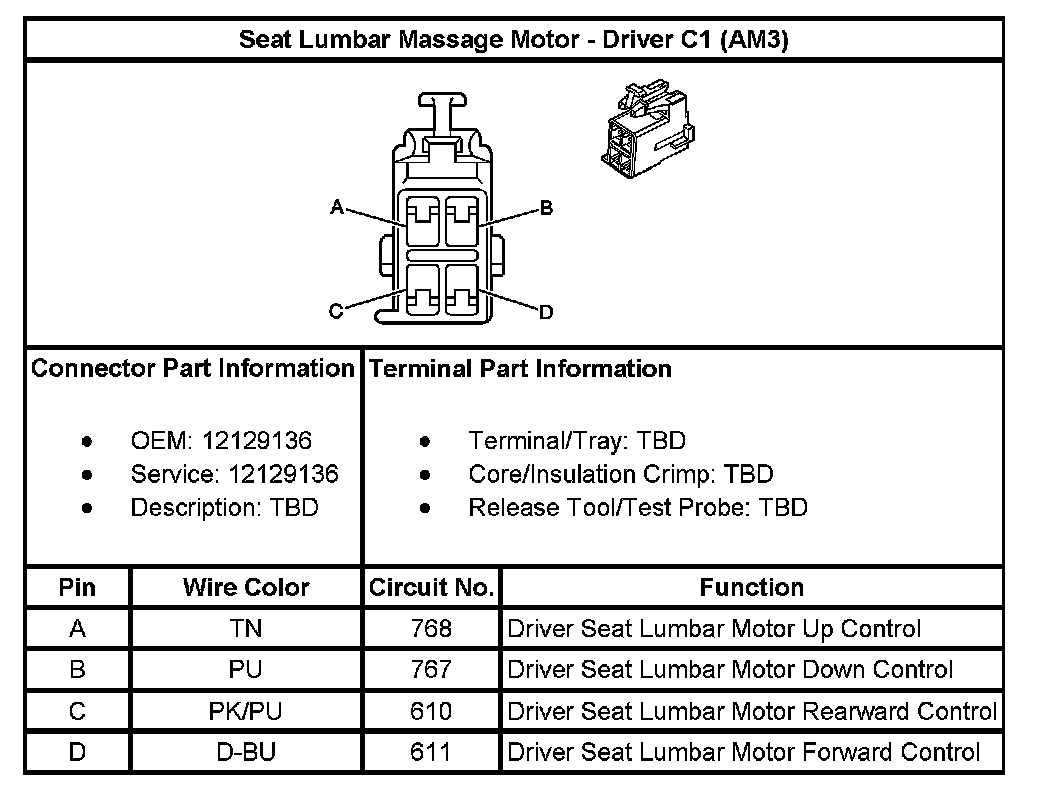 Seat Lumbar Massage Motor - Driver C1 (AM3)

A
B
C
D

Connector Part Information

- OEM: 12129136
- Service: 12129136
- Description: TBD

Terminal Part Information

- Terminal/Tray: TBD
- Core/Insulation Crimp: TBD
- Release Tool/Test Probe: TBD

| Pin | Wire Color | Circuit No. | Function |
|---|---|---|---|
| A | TN | 768 | Driver Seat Lumbar Motor Up Control |
| B | PU | 767 | Driver Seat Lumbar Motor Down Control |
| C | PK/PU | 610 | Driver Seat Lumbar Motor Rearward Control |
| D | D-BU | 611 | Driver Seat Lumbar Motor Forward Control |