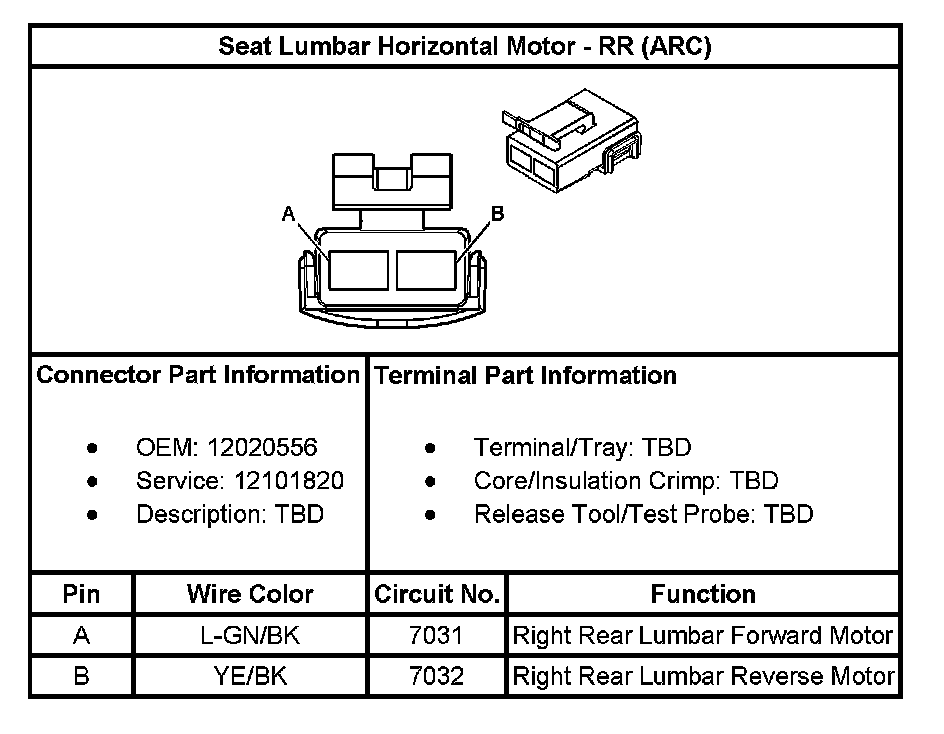 Seat Lumbar Horizontal Motor - RR (ARC)

A
B

Connector Part Information

- OEM: 12020556
- Service: 12101820
- Description: TBD

Terminal Part Information

- Terminal/Tray: TBD
- Core/Insulation Crimp: TBD
- Release Tool/Test Probe: TBD

| Pin | Wire Color | Circuit No. | Function |
|---|---|---|---|
| A | L-GN/BK | 7031 | Right Rear Lumbar Forward Motor |
| B | YE/BK | 7032 | Right Rear Lumbar Reverse Motor |