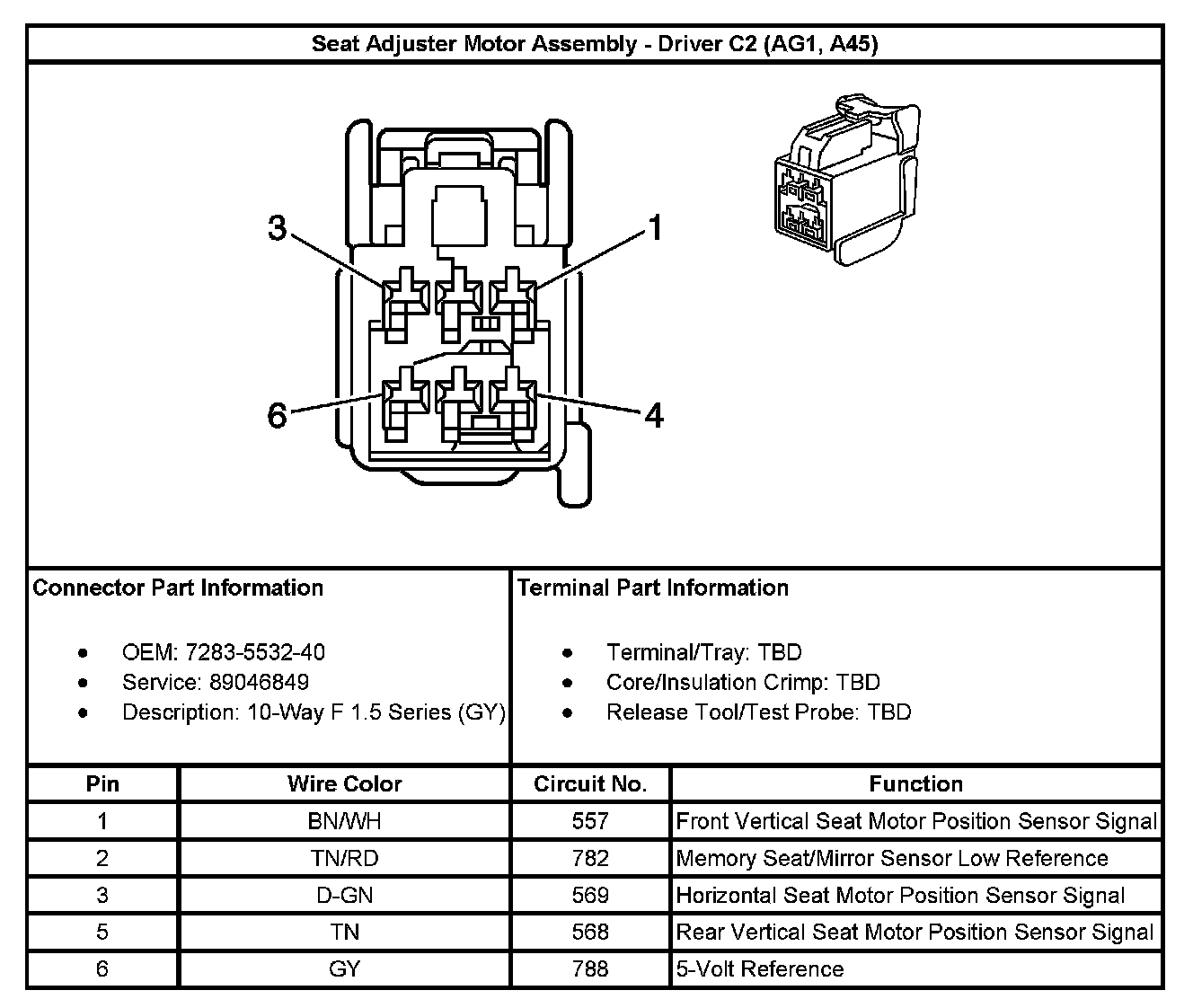 Seat Adjuster Motor Assembly - Driver C2 (AG1, A45)

3
1
6
4

Connector Part Information

- OEM: 7283-5532-40
- Service: 89046849
- Description: 10-Way F 1.5 Series (GY)

Terminal Part Information

- Terminal/Tray: TBD
- Core/Insulation Crimp: TBD
- Release Tool/Test Probe: TBD

| Pin | Wire Color | Circuit No. | Function |
|---|---|---|---|
| 1 | BN/WH | 557 | Front Vertical Seat Motor Position Sensor Signal |
| 2 | TN/RD | 782 | Memory Seat/Mirror Sensor Low Reference |
| 3 | D-GN | 569 | Horizontal Seat Motor Position Sensor Signal |
| 5 | TN | 568 | Rear Vertical Seat Motor Position Sensor Signal |
| 6 | GY | 788 | 5-Volt Reference |