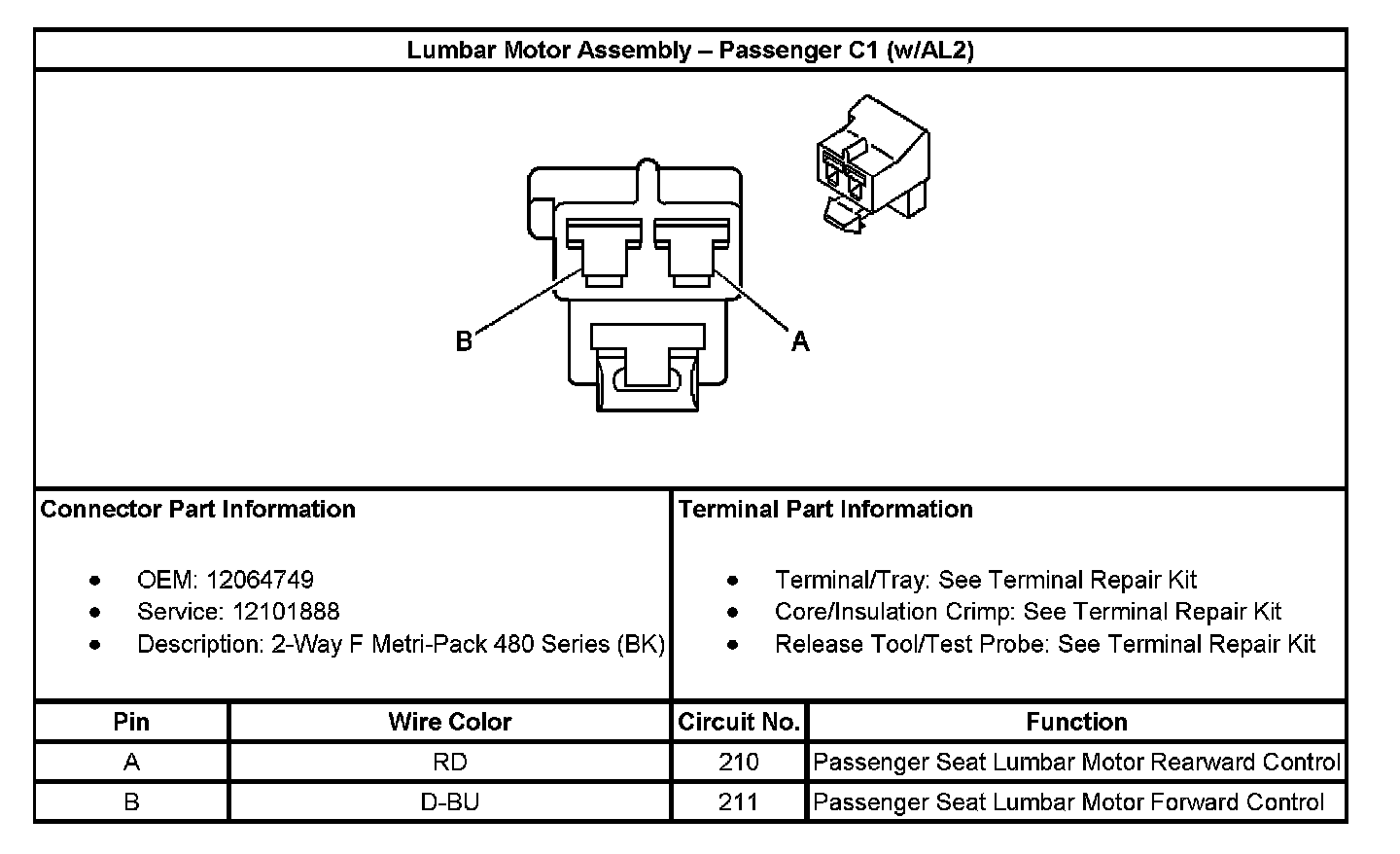 Lumbar Motor Assembly – Passenger C1 (w/AL2)

B

A

Connector Part Information

- OEM: 12064749
- Service: 12101888
- Description: 2-Way F Metri-Pack 480 Series (BK)

Terminal Part Information

- Terminal/Tray: See Terminal Repair Kit
- Core/Insulation Crimp: See Terminal Repair Kit
- Release Tool/Test Probe: See Terminal Repair Kit

| Pin | Wire Color | Circuit No. | Function |
|---|---|---|---|
| A | RD | 210 | Passenger Seat Lumbar Motor Rearward Control |
| B | D-BU | 211 | Passenger Seat Lumbar Motor Forward Control |