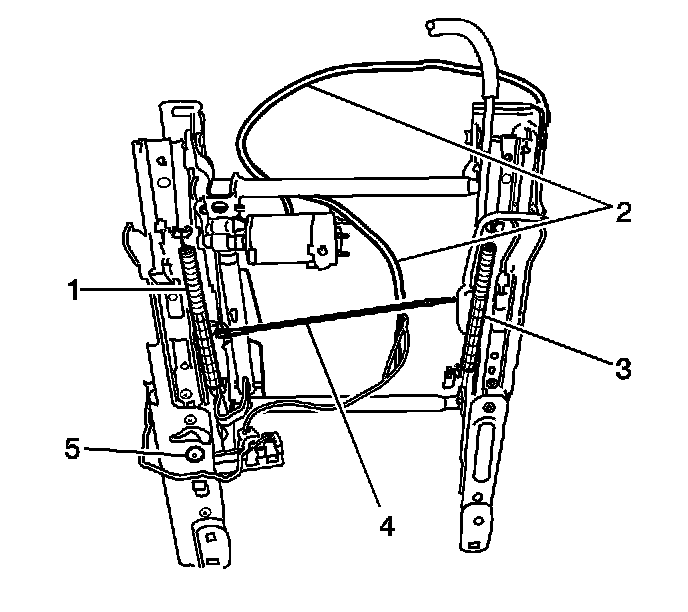 2
1
3
5
4