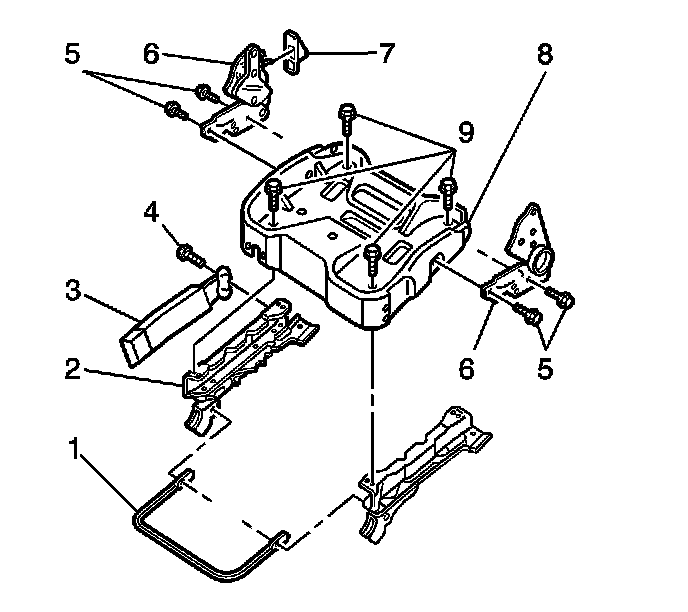 5
6
7
8
9
4
3
2
6
5
1