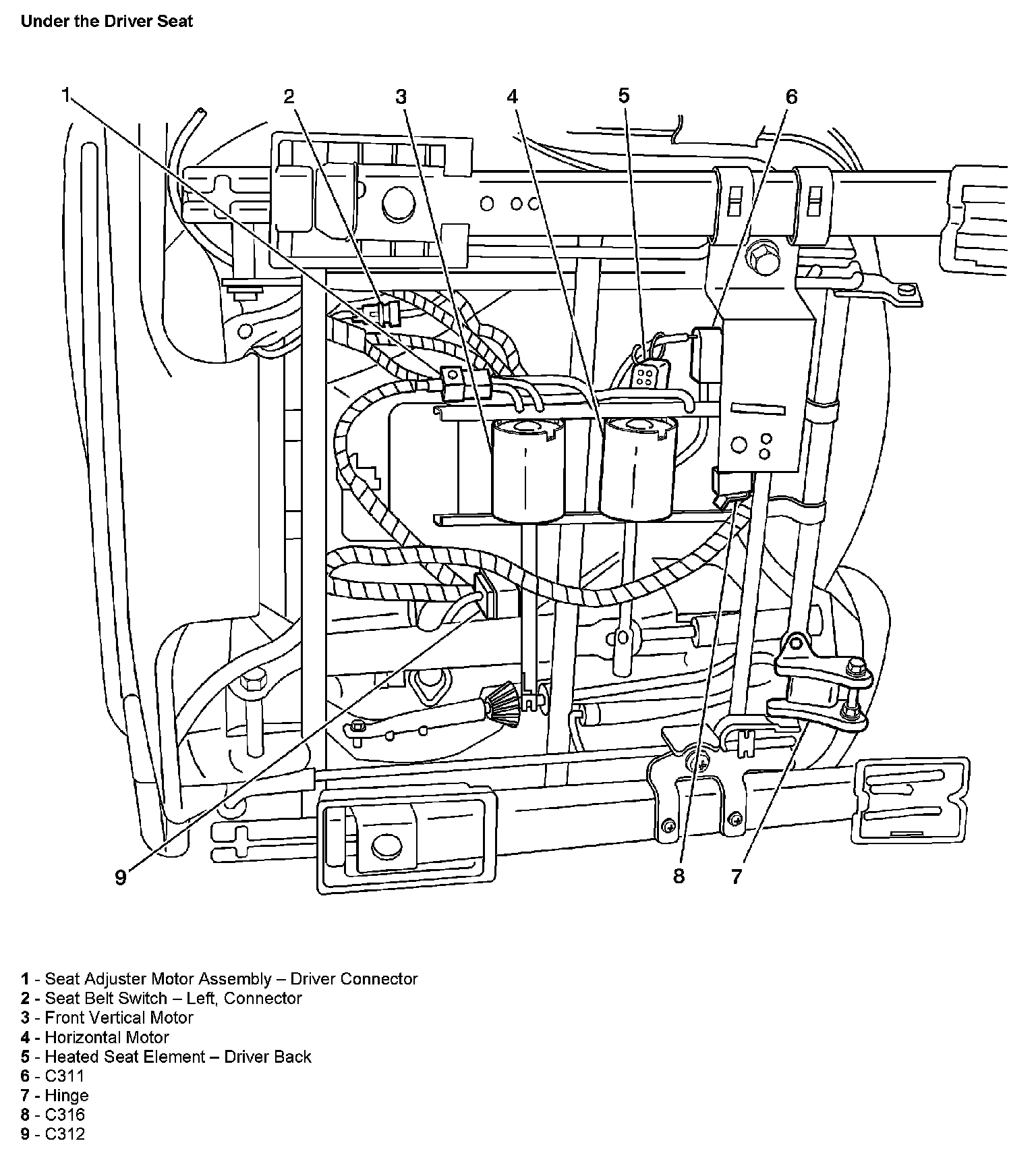 Under the Driver Seat

1 2 3 4 5 6

9 8 7

1 - Seat Adjuster Motor Assembly – Driver Connector
2 - Seat Belt Switch – Left, Connector
3 - Front Vertical Motor
4 - Horizontal Motor
5 - Heated Seat Element – Driver Back
6 - C311
7 - Hinge
8 - C316
9 - C312