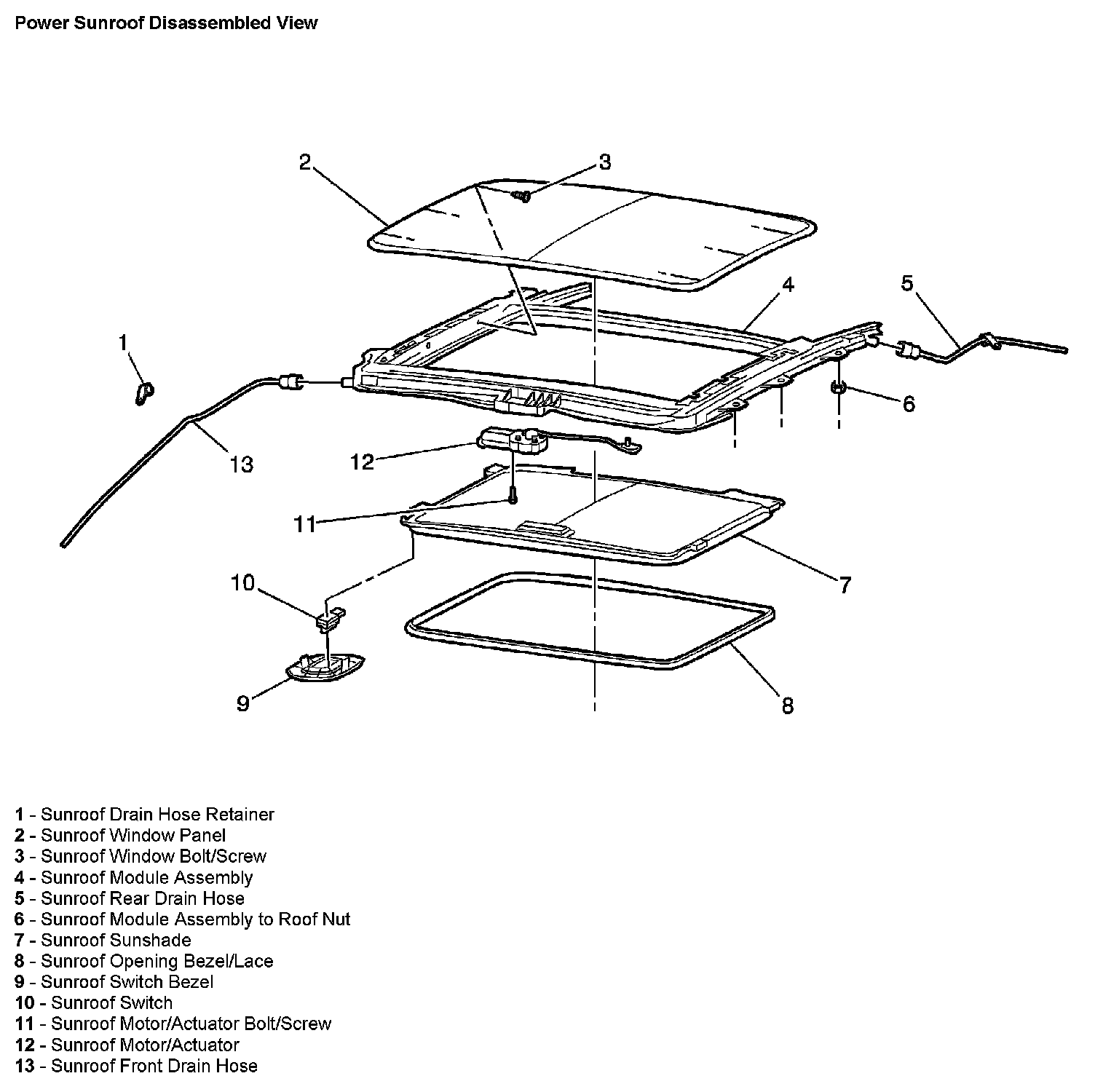 Power Sunroof Disassembled View

2
3
4
5
1
6
13
12
11
7
10
9
8

1 - Sunroof Drain Hose Retainer
2 - Sunroof Window Panel
3 - Sunroof Window Bolt/Screw
4 - Sunroof Module Assembly
5 - Sunroof Rear Drain Hose
6 - Sunroof Module Assembly to Roof Nut
7 - Sunroof Sunshade
8 - Sunroof Opening Bezel/Lace
9 - Sunroof Switch Bezel
10 - Sunroof Switch
11 - Sunroof Motor/Actuator Bolt/Screw
12 - Sunroof Motor/Actuator
13 - Sunroof Front Drain Hose