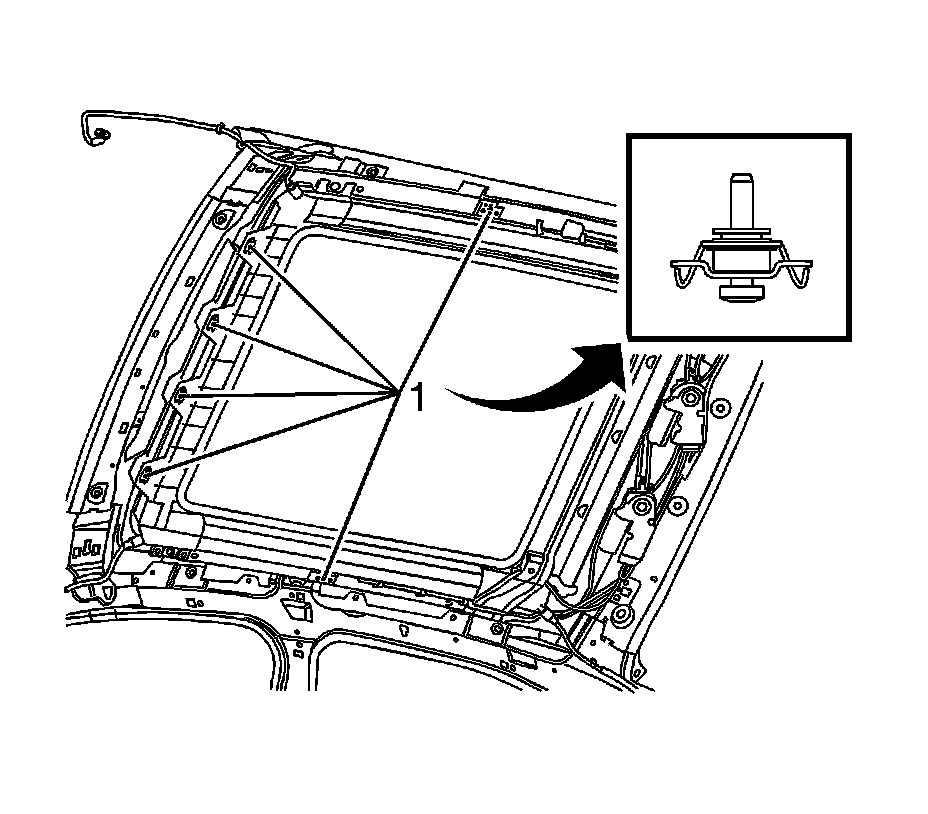 1