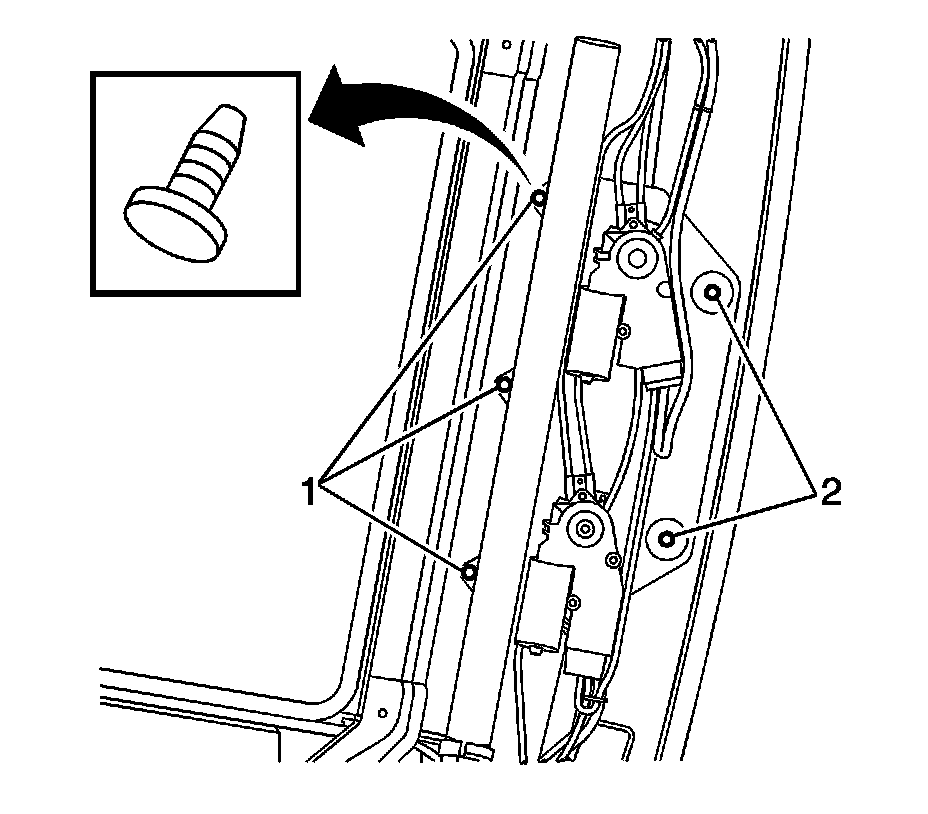 1
2