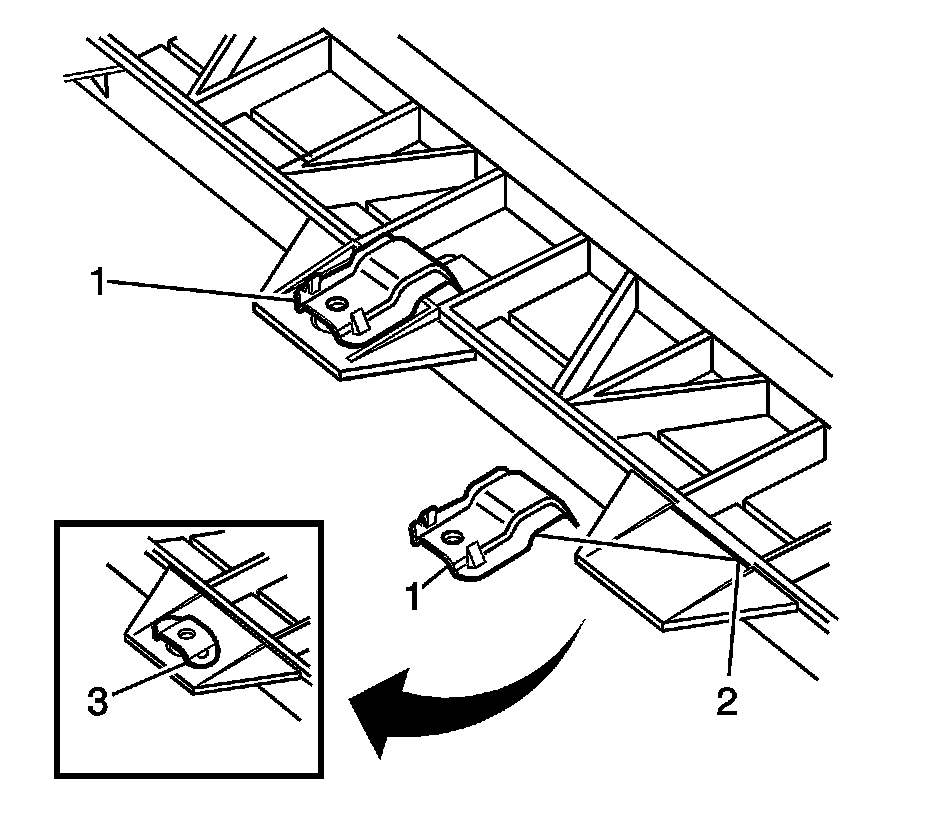 1
1
2
3