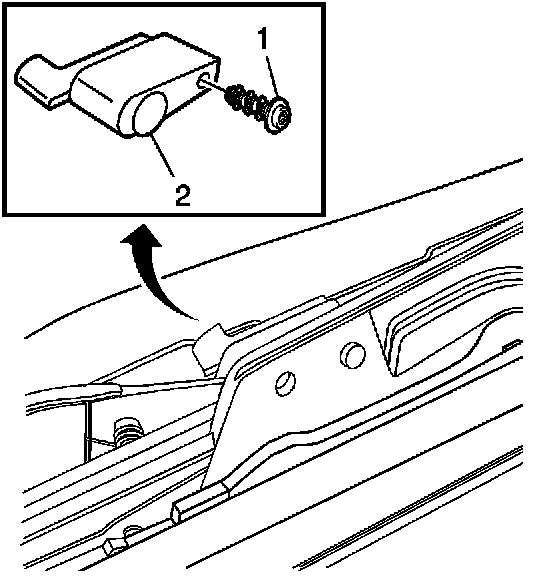 1

2