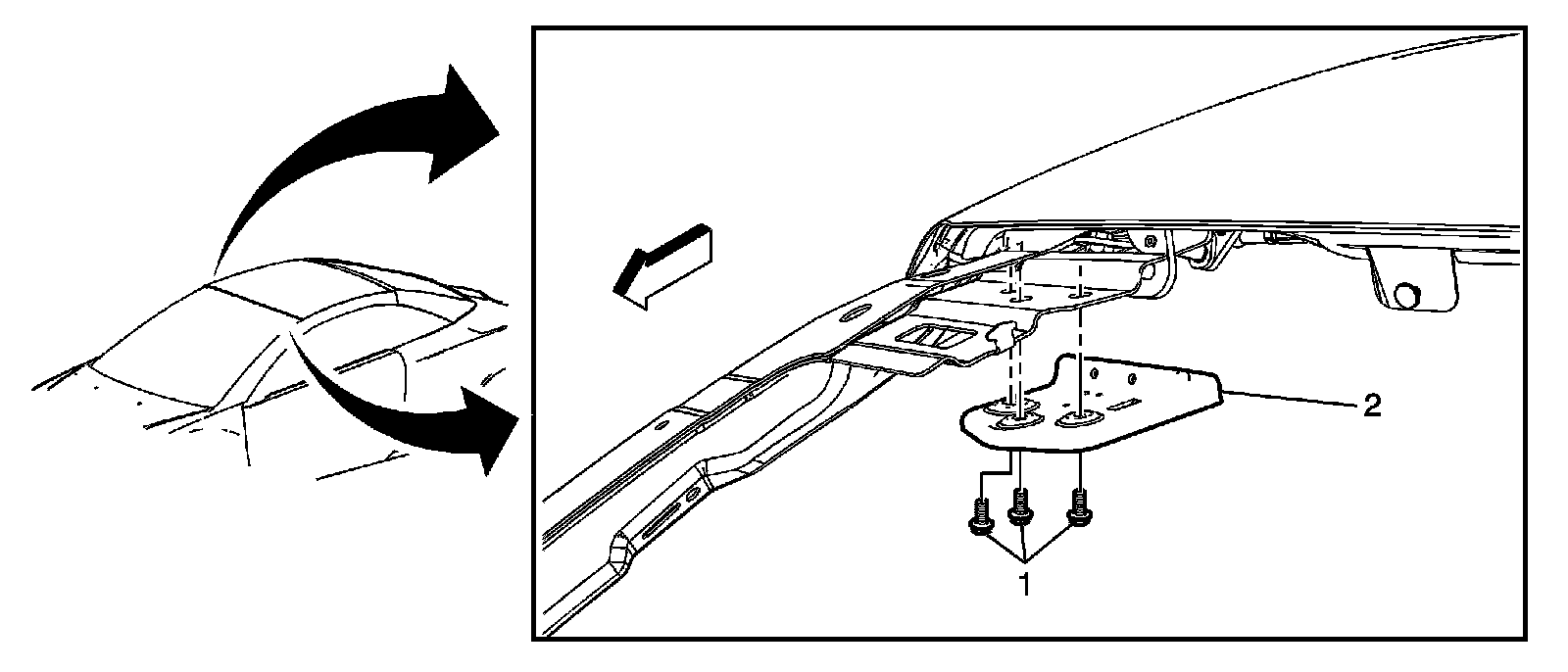 2

1