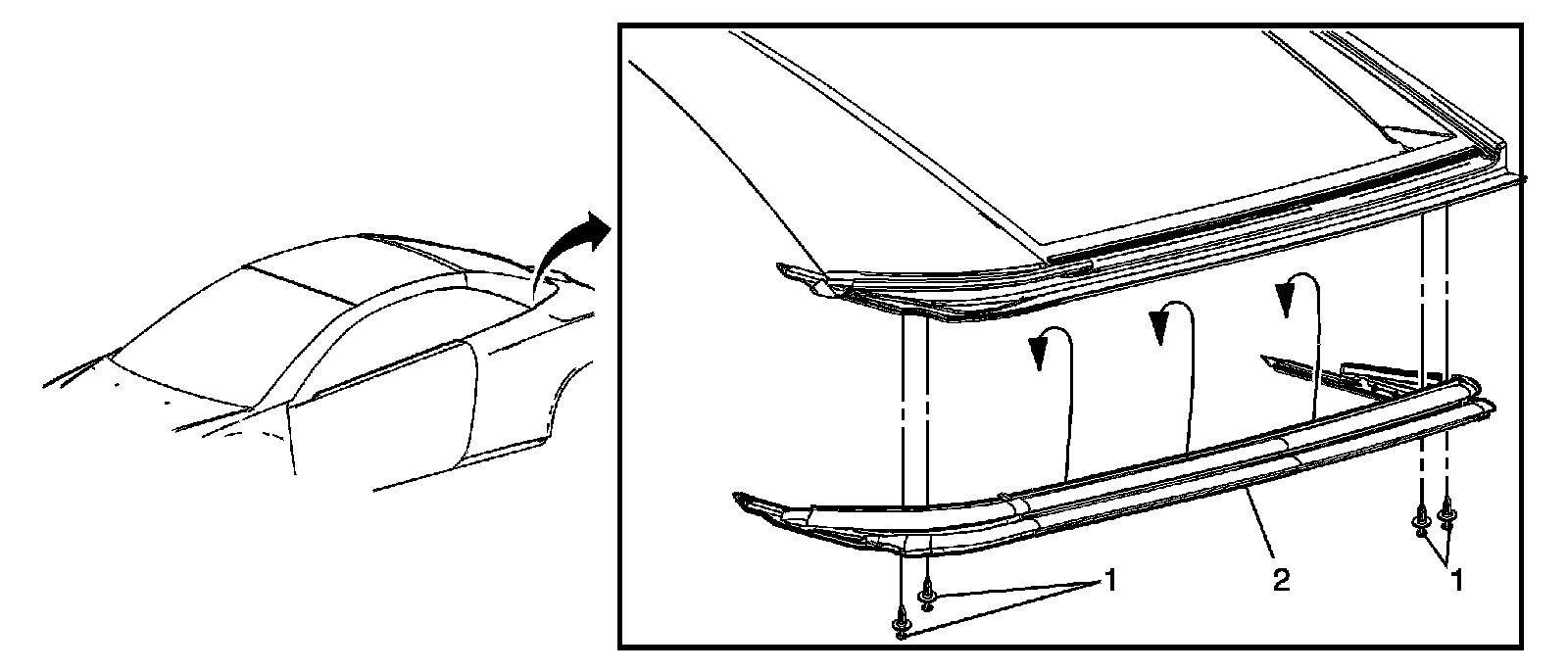 1
2
1