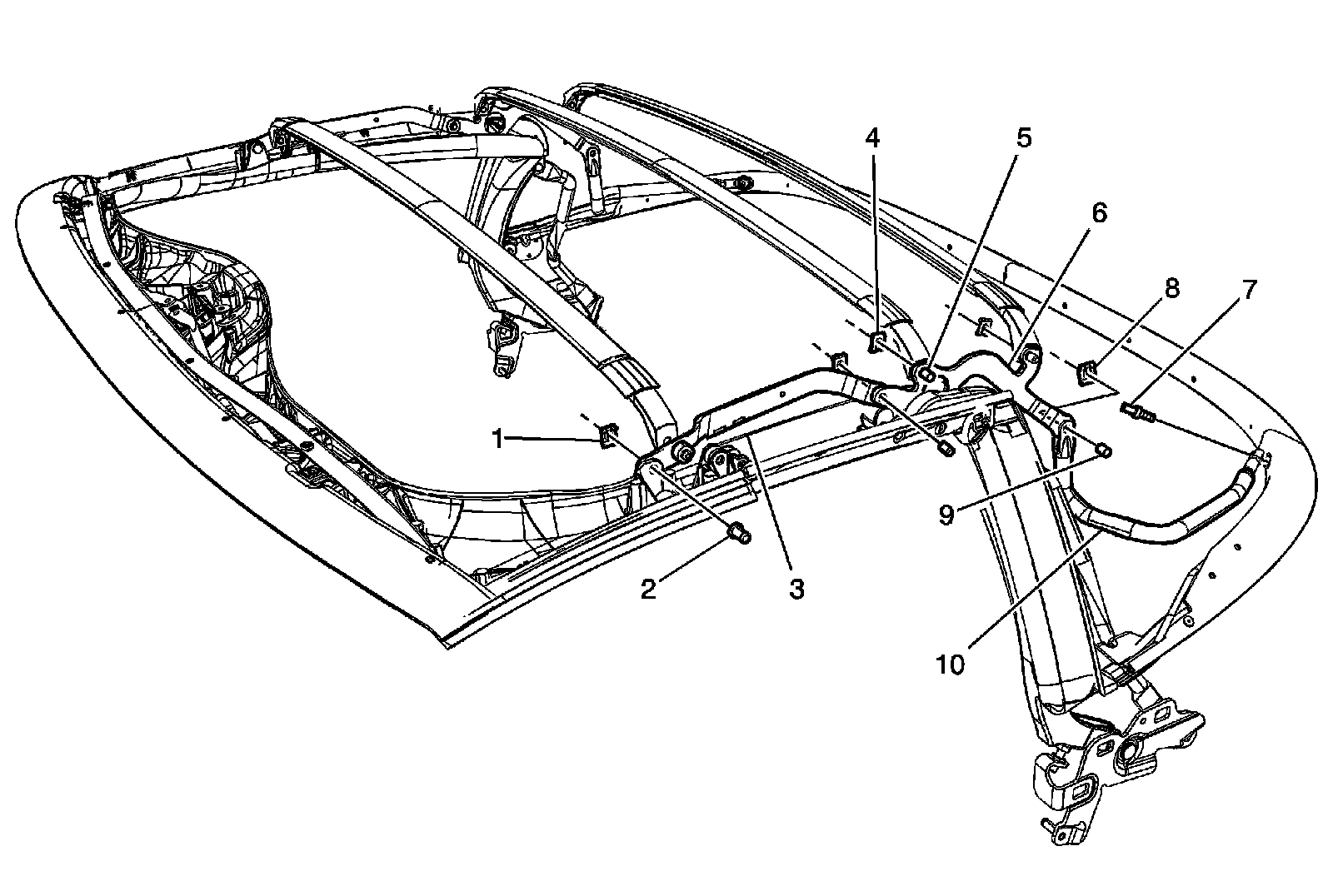 4
5
6
8
7
1
9
2
3
10