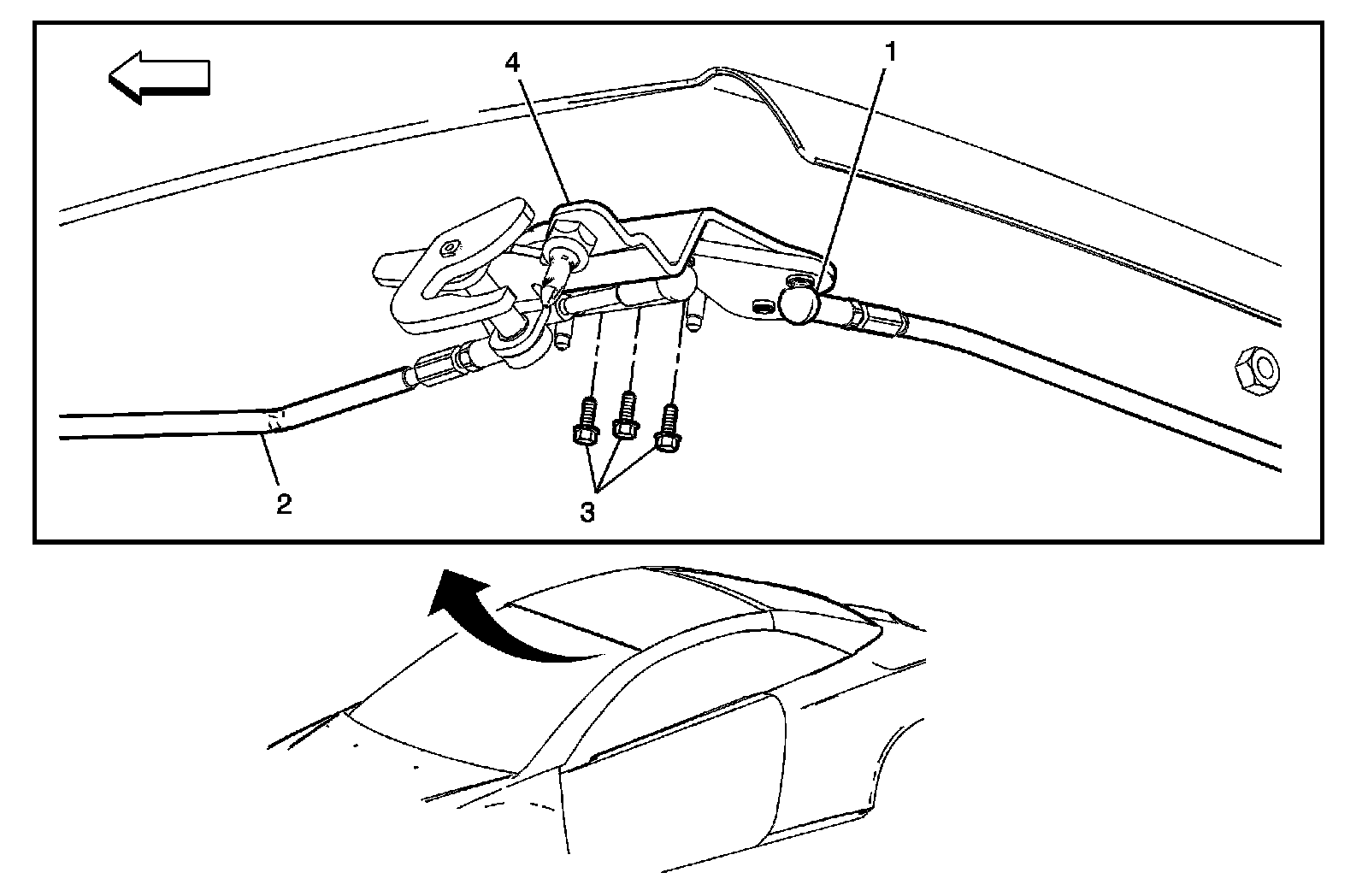 4
1
2
3