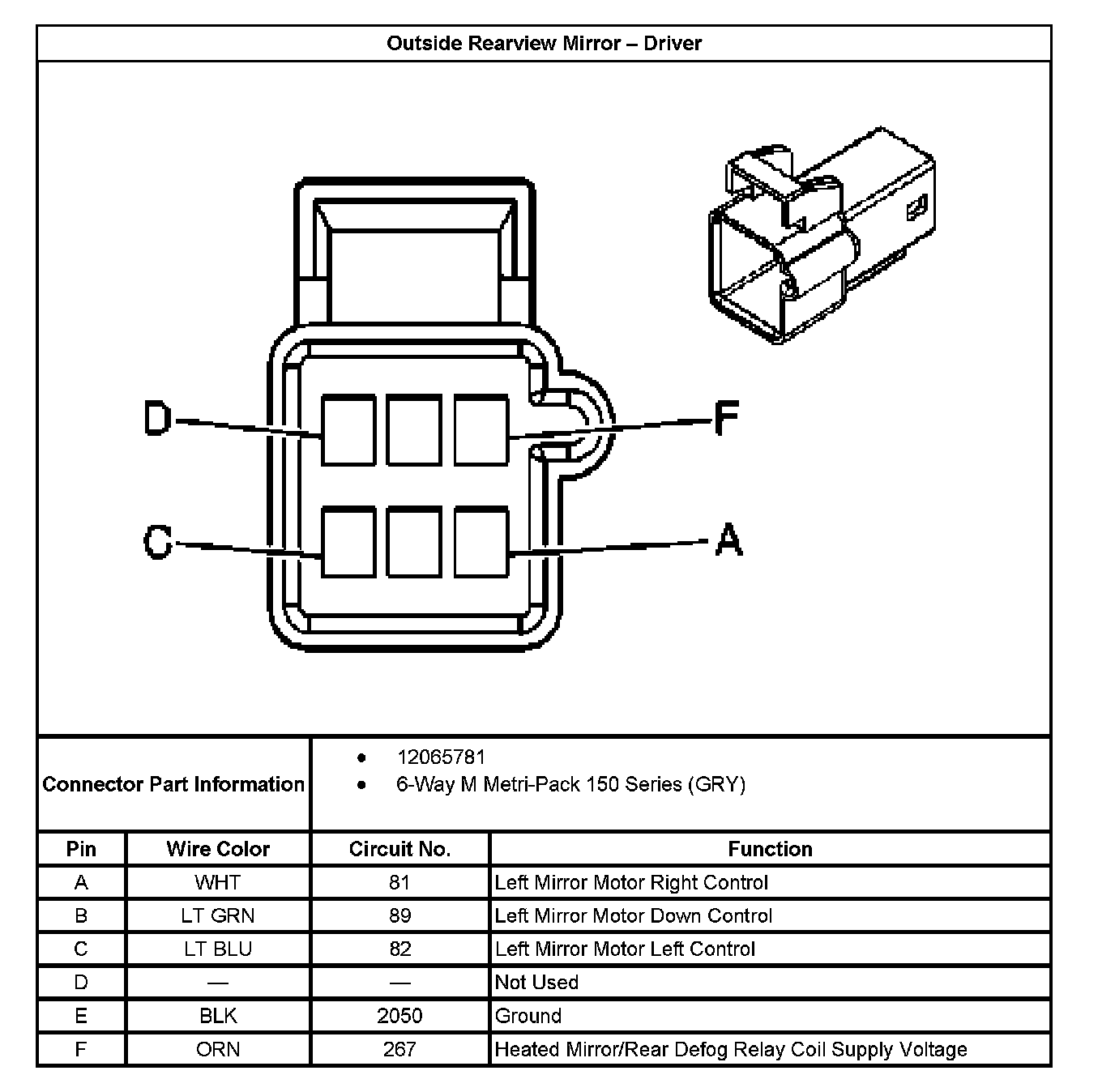 Outside Rearview Mirror – Driver

D
F
C
A

Connector Part Information

- 12065781
- 6-Way M Metri-Pack 150 Series (GRY)

| Pin | Wire Color | Circuit No. | Function |
|---|---|---|---|
| A | WHT | 81 | Left Mirror Motor Right Control |
| B | LT GRN | 89 | Left Mirror Motor Down Control |
| C | LT BLU | 82 | Left Mirror Motor Left Control |
| D | — | — | Not Used |
| E | BLK | 2050 | Ground |
| F | ORN | 267 | Heated Mirror/Rear Defog Relay Coil Supply Voltage |