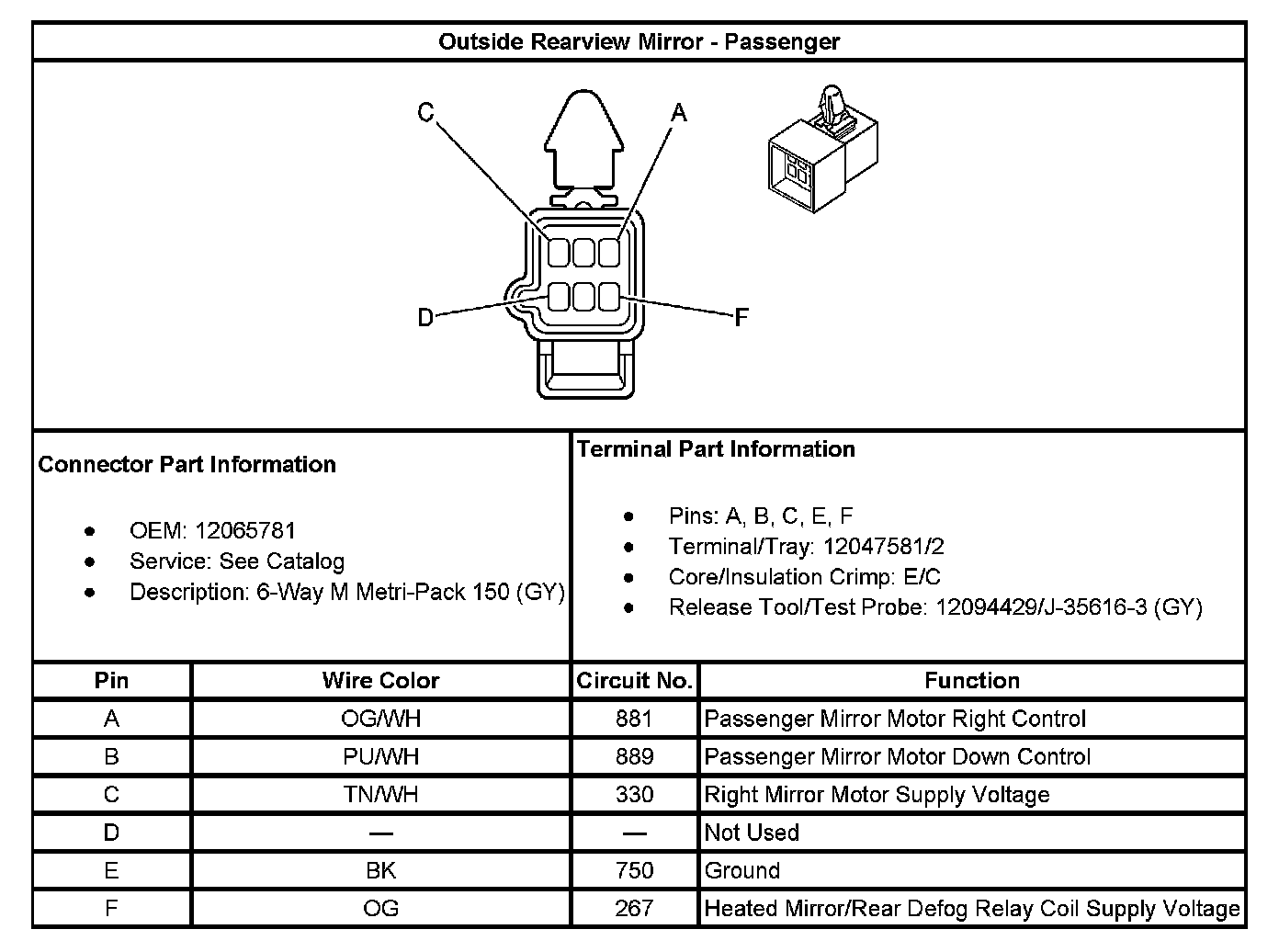 Outside Rearview Mirror - Passenger

C
A
D
F

Connector Part Information

- OEM: 12065781
- Service: See Catalog
- Description: 6-Way M Metri-Pack 150 (GY)

Terminal Part Information

- Pins: A, B, C, E, F
- Terminal/Tray: 12047581/2
- Core/Insulation Crimp: E/C
- Release Tool/Test Probe: 12094429/J-35616-3 (GY)

| Pin | Wire Color | Circuit No. | Function |
|---|---|---|---|
| A | OG/WH | 881 | Passenger Mirror Motor Right Control |
| B | PU/WH | 889 | Passenger Mirror Motor Down Control |
| C | TN/WH | 330 | Right Mirror Motor Supply Voltage |
| D | — | — | Not Used |
| E | BK | 750 | Ground |
| F | OG | 267 | Heated Mirror/Rear Defog Relay Coil Supply Voltage |