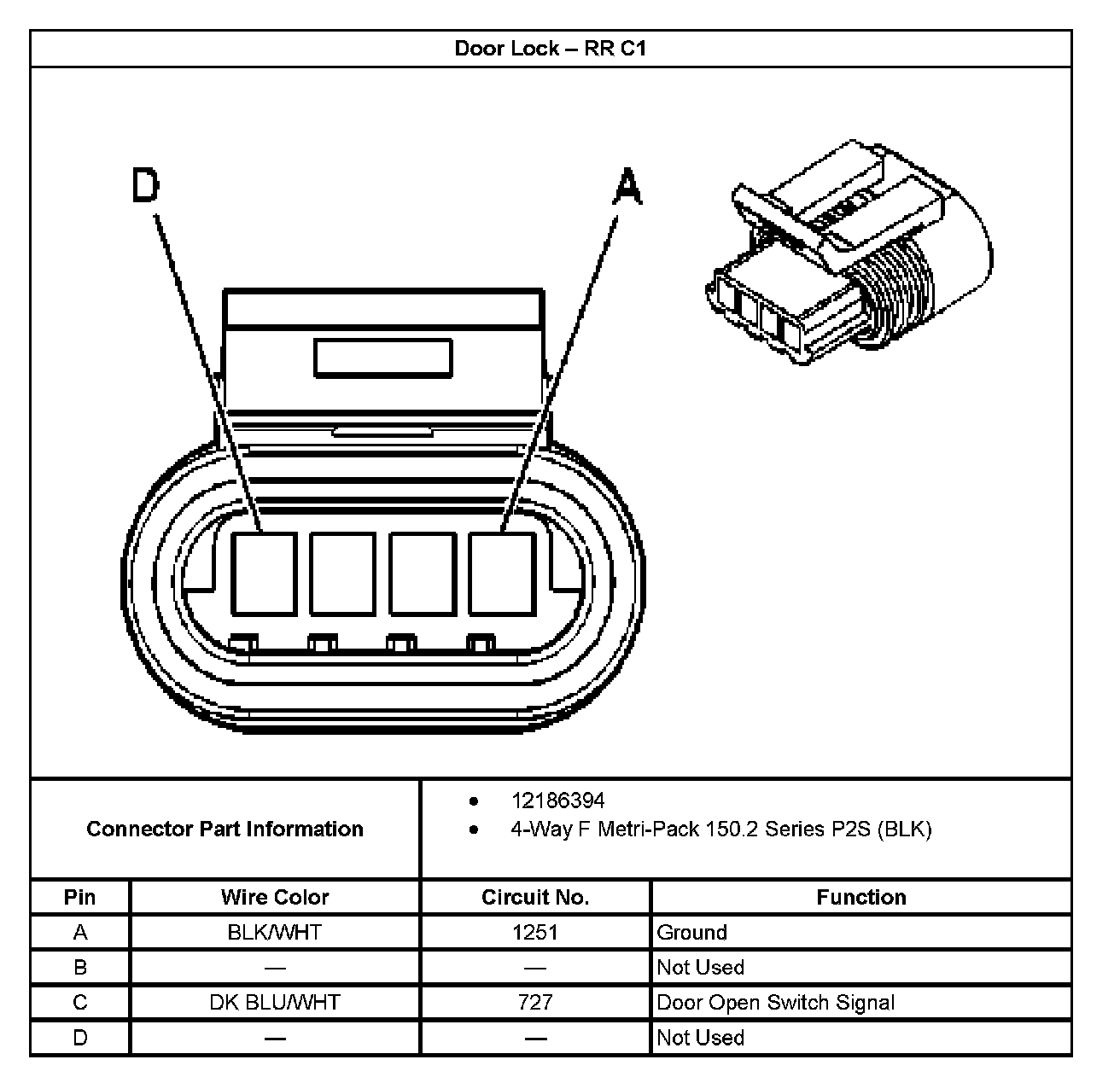 Door Lock – RR C1

D

A

Connector Part Information

- 12186394
- 4-Way F Metri-Pack 150.2 Series P2S (BLK)

| Pin | Wire Color | Circuit No. | Function |
|---|---|---|---|
| A | BLK/WHT | 1251 | Ground |
| B | — | — | Not Used |
| C | DK BLU/WHT | 727 | Door Open Switch Signal |
| D | — | — | Not Used |