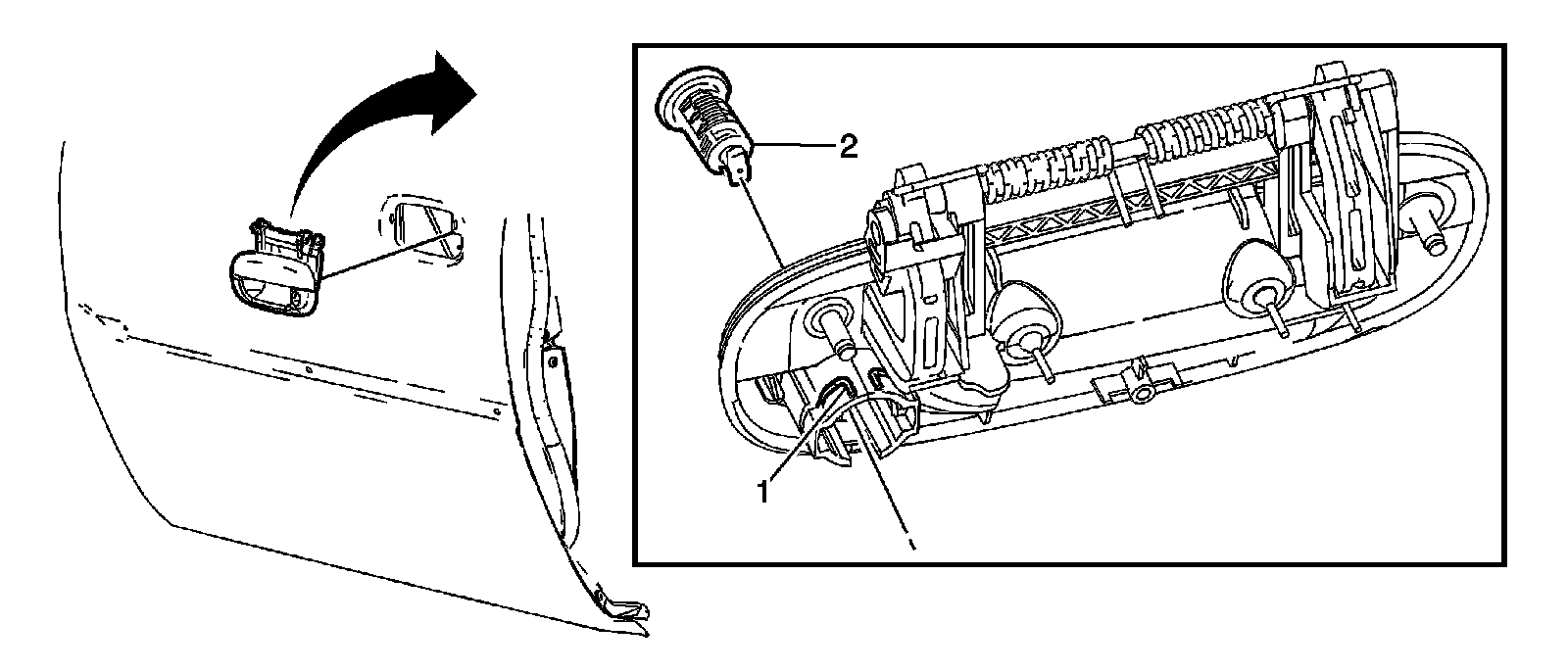 2

1