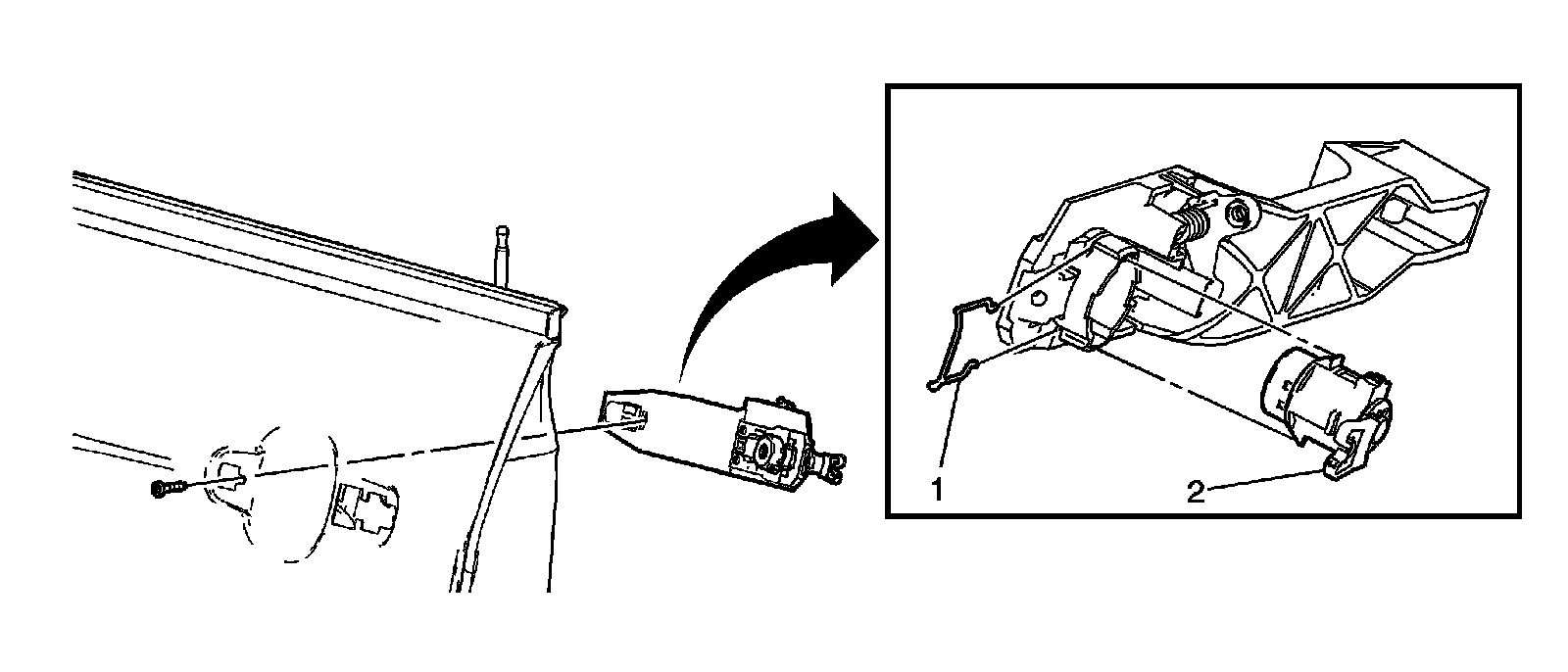 1
2