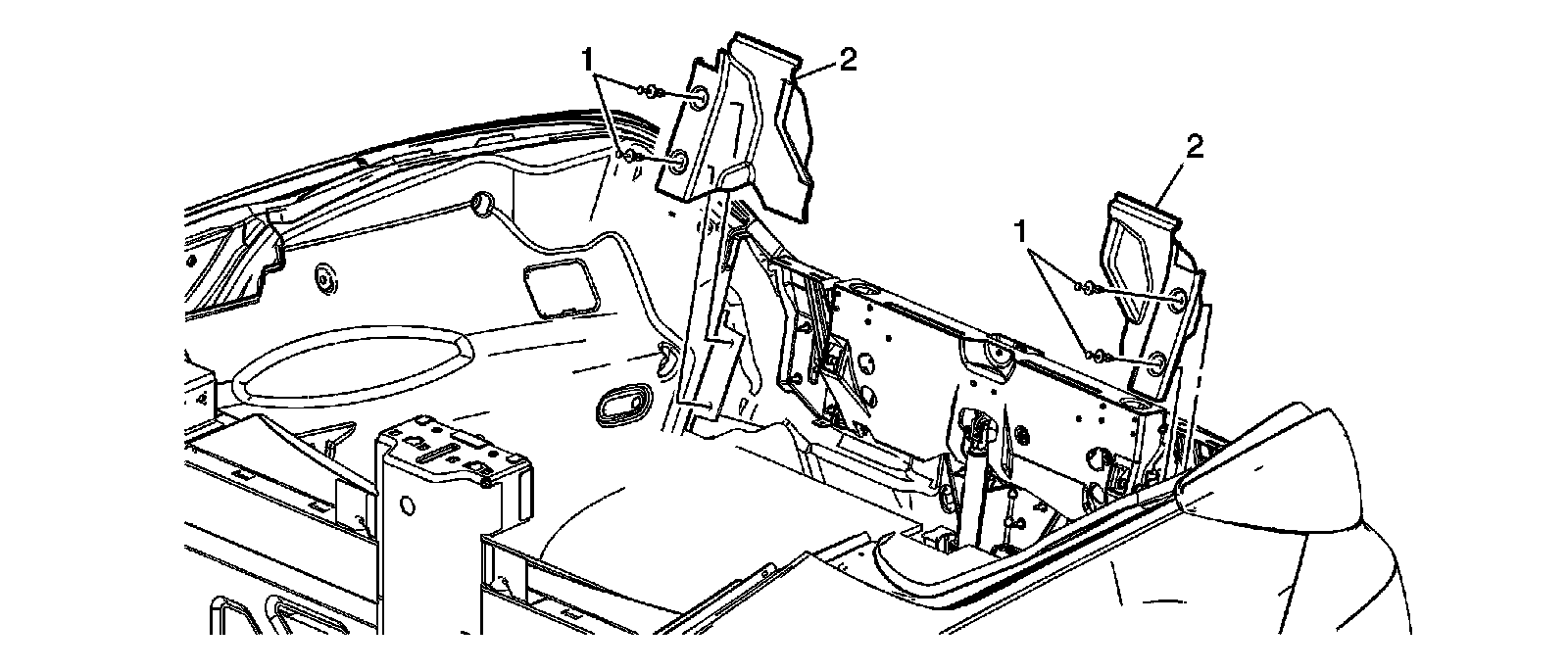 1
2
2
1