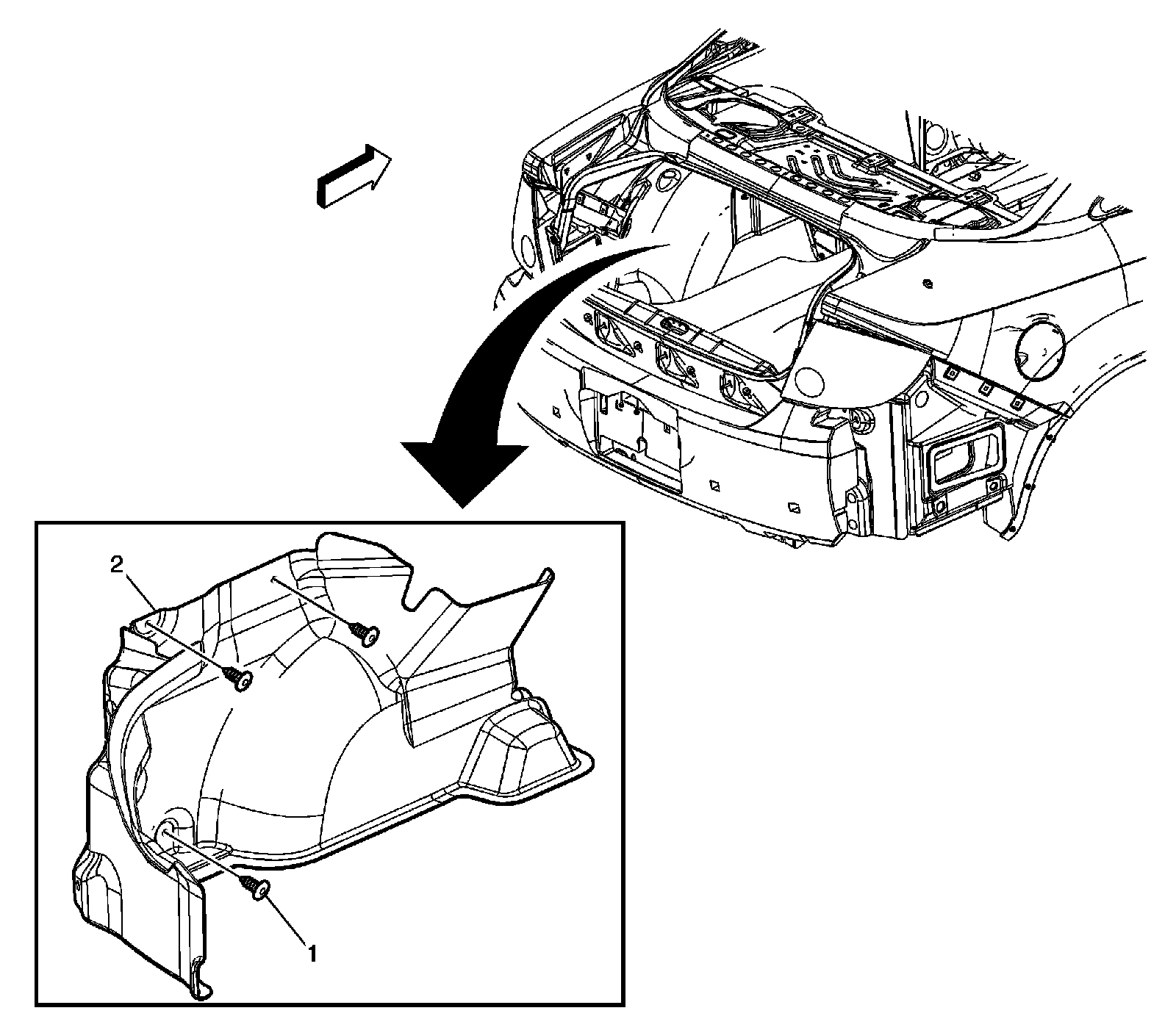 2

1