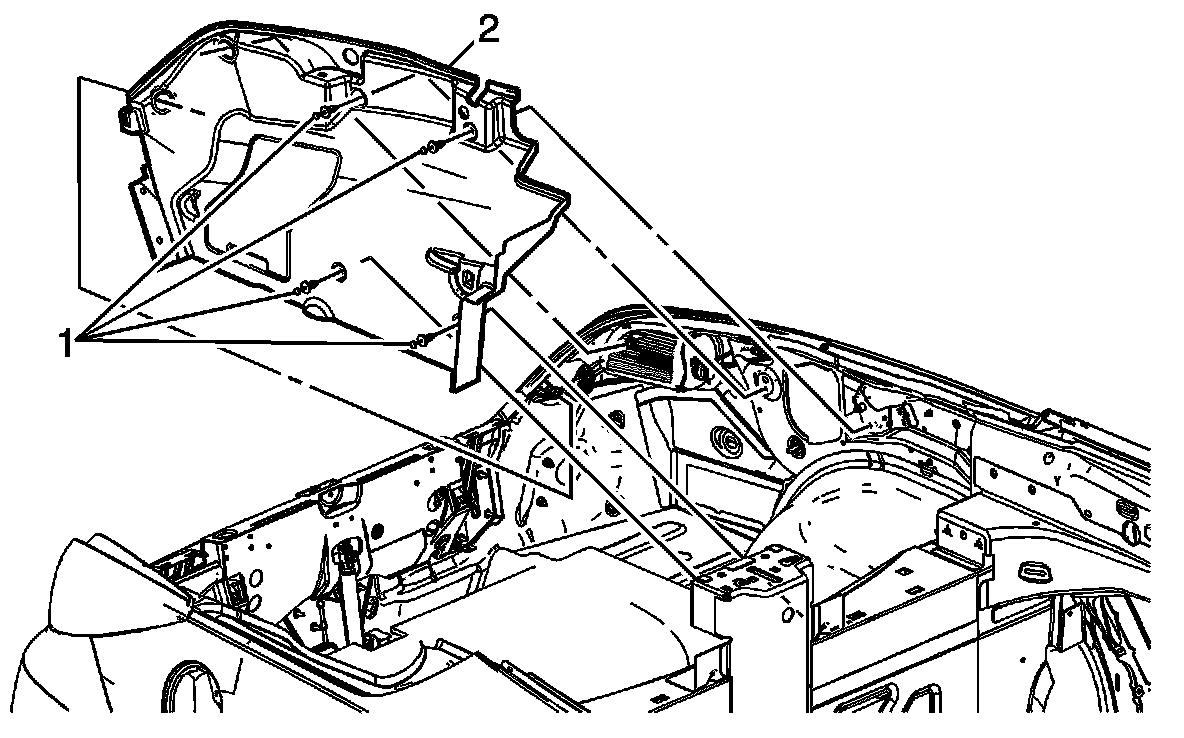 2
1