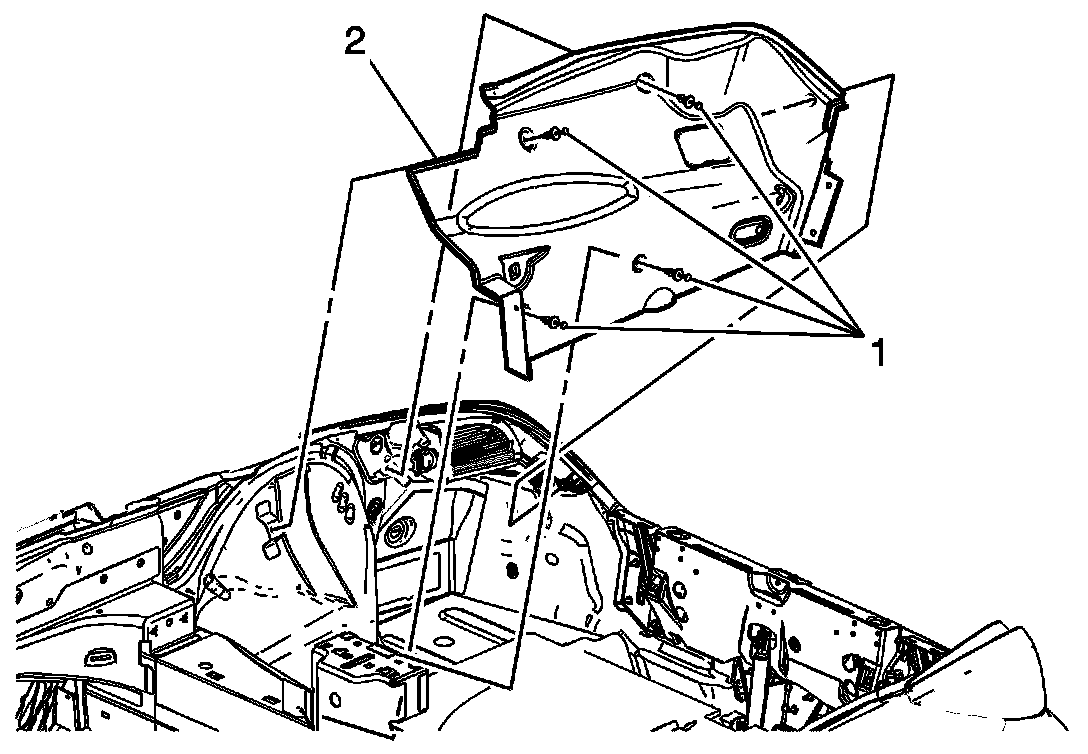 2

1