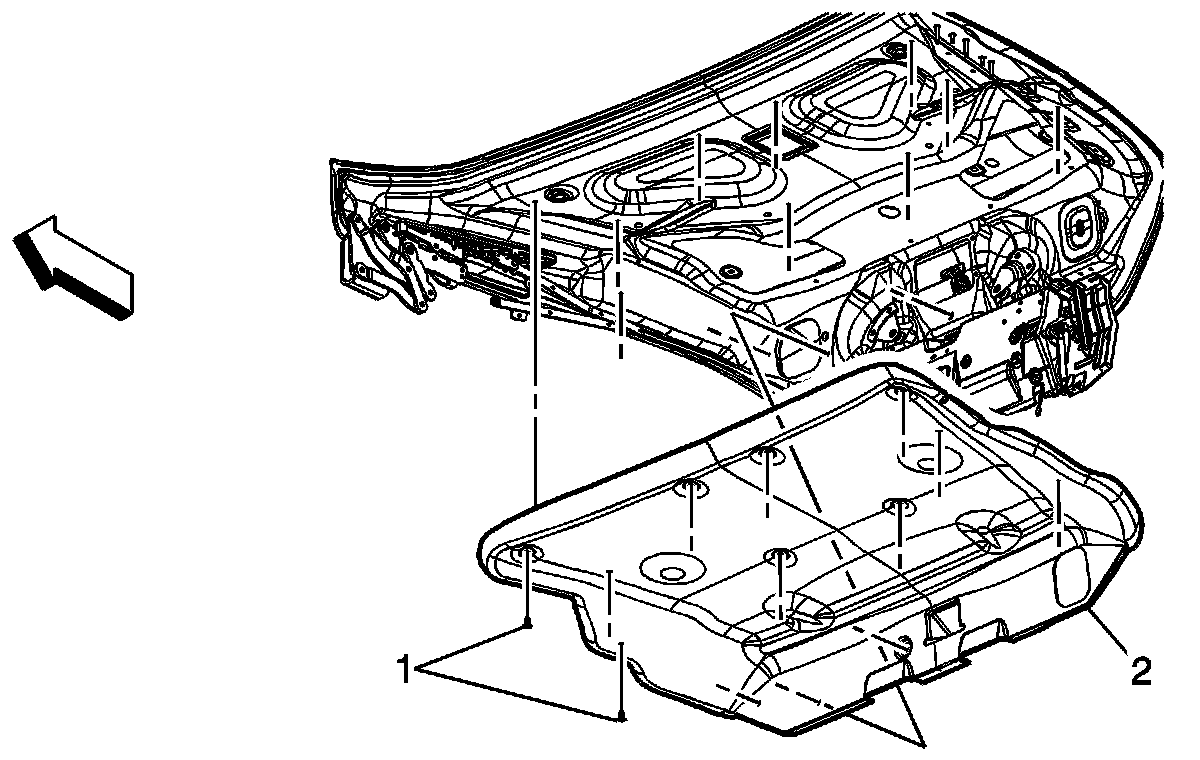 1
2