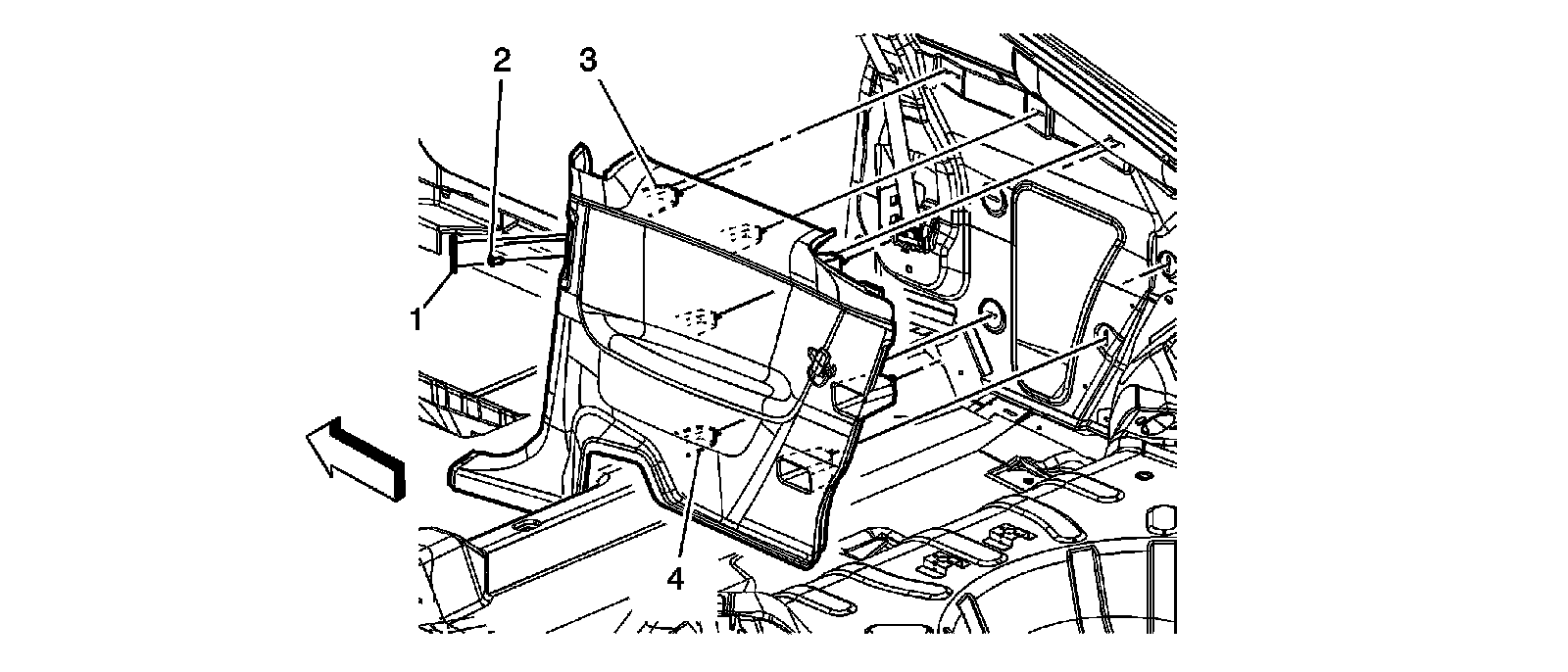 2
3
1
4