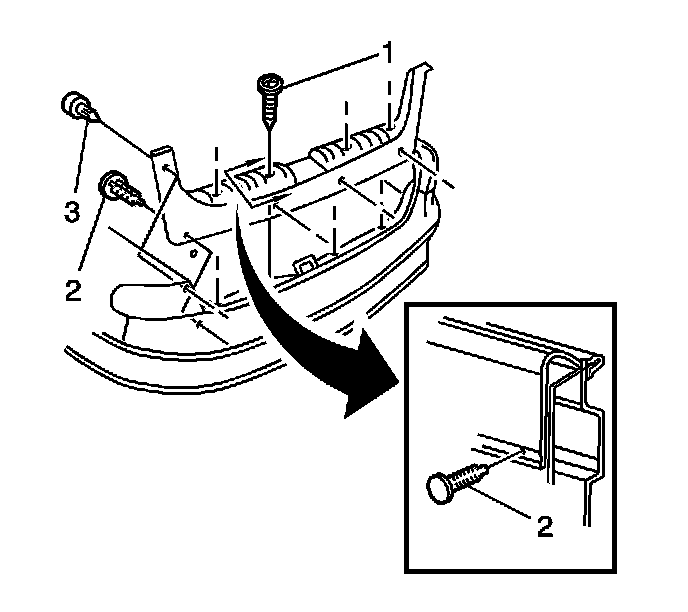 1
3
2
2