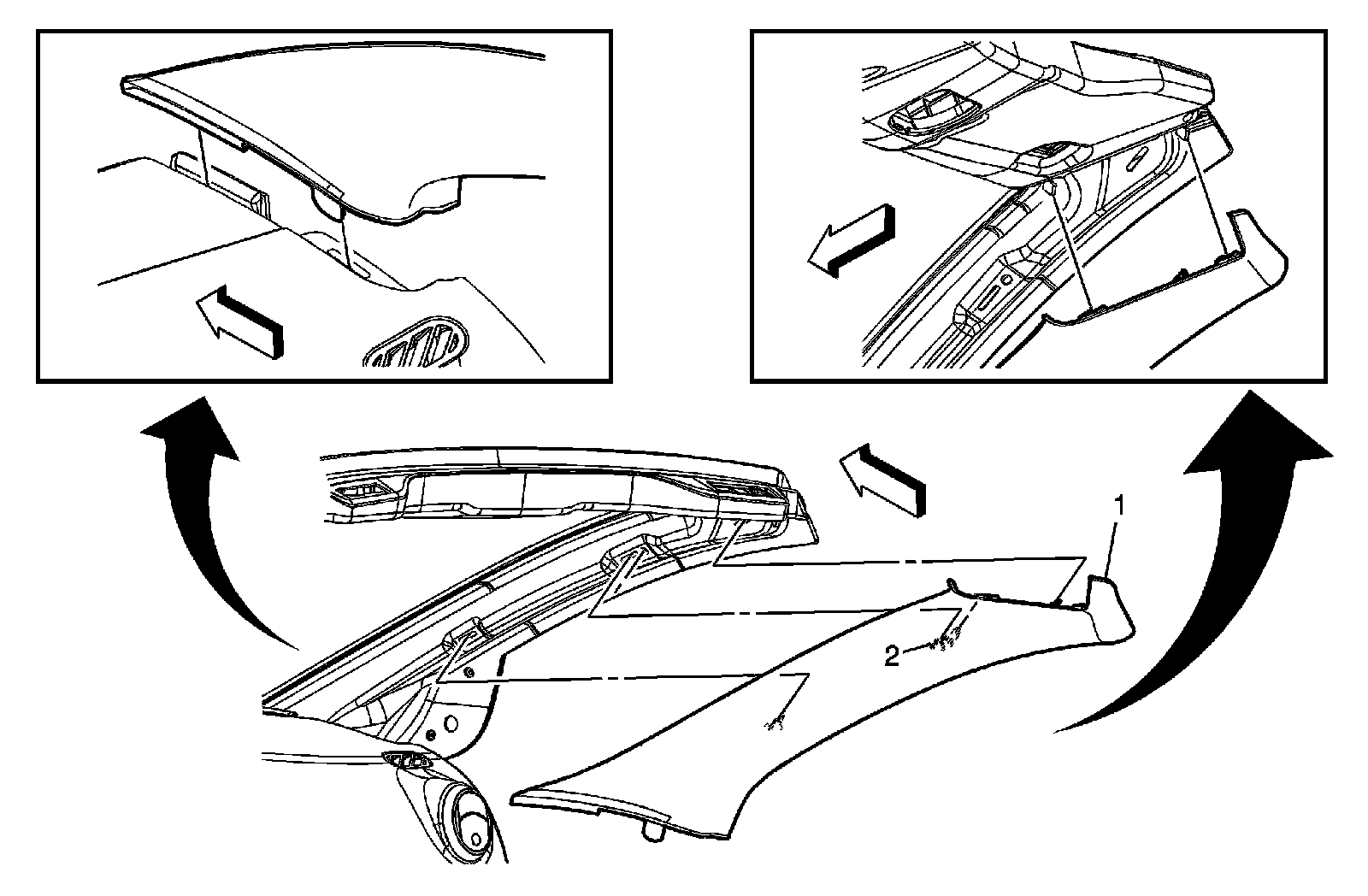 1
2