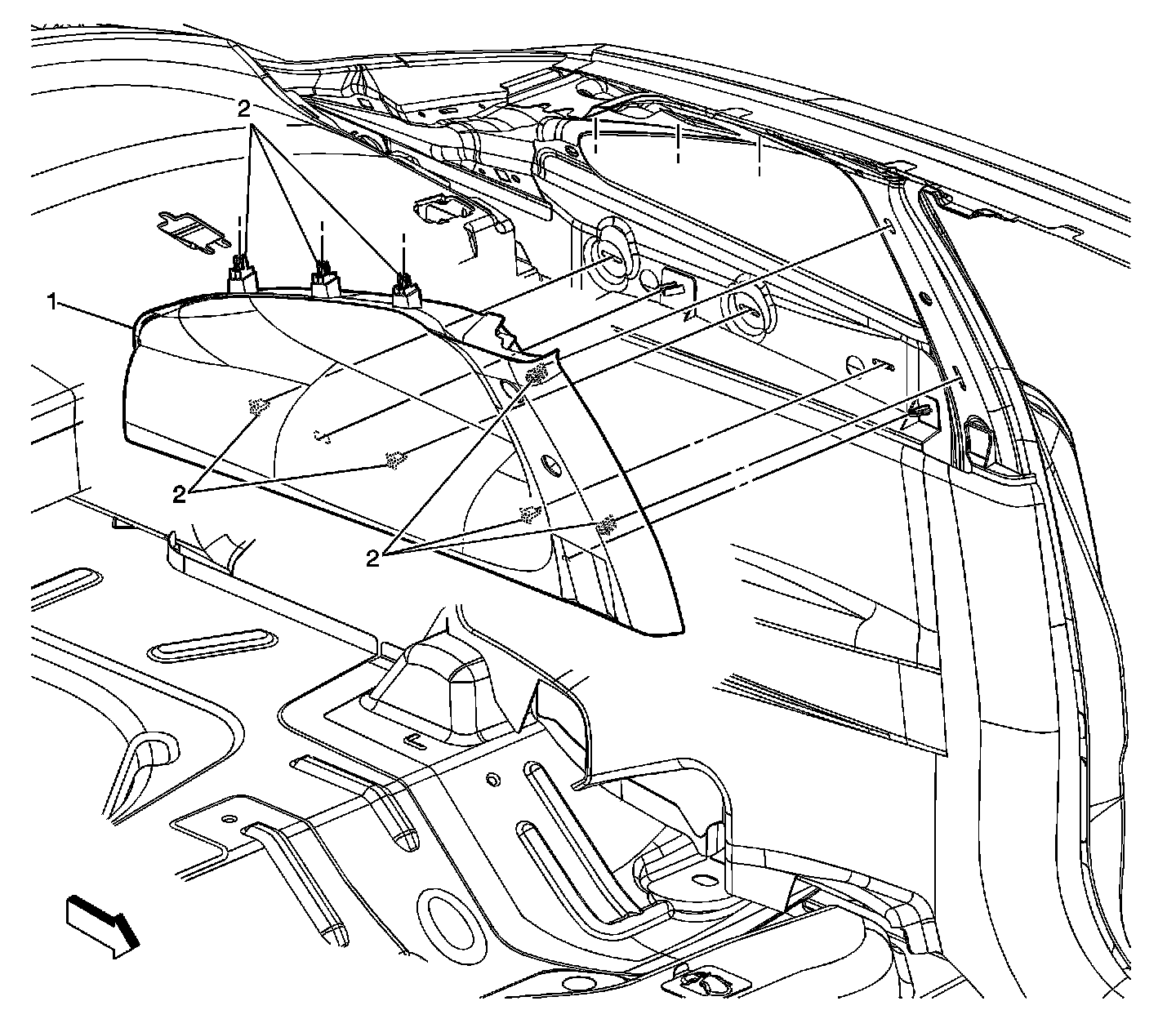 2

1

2

2