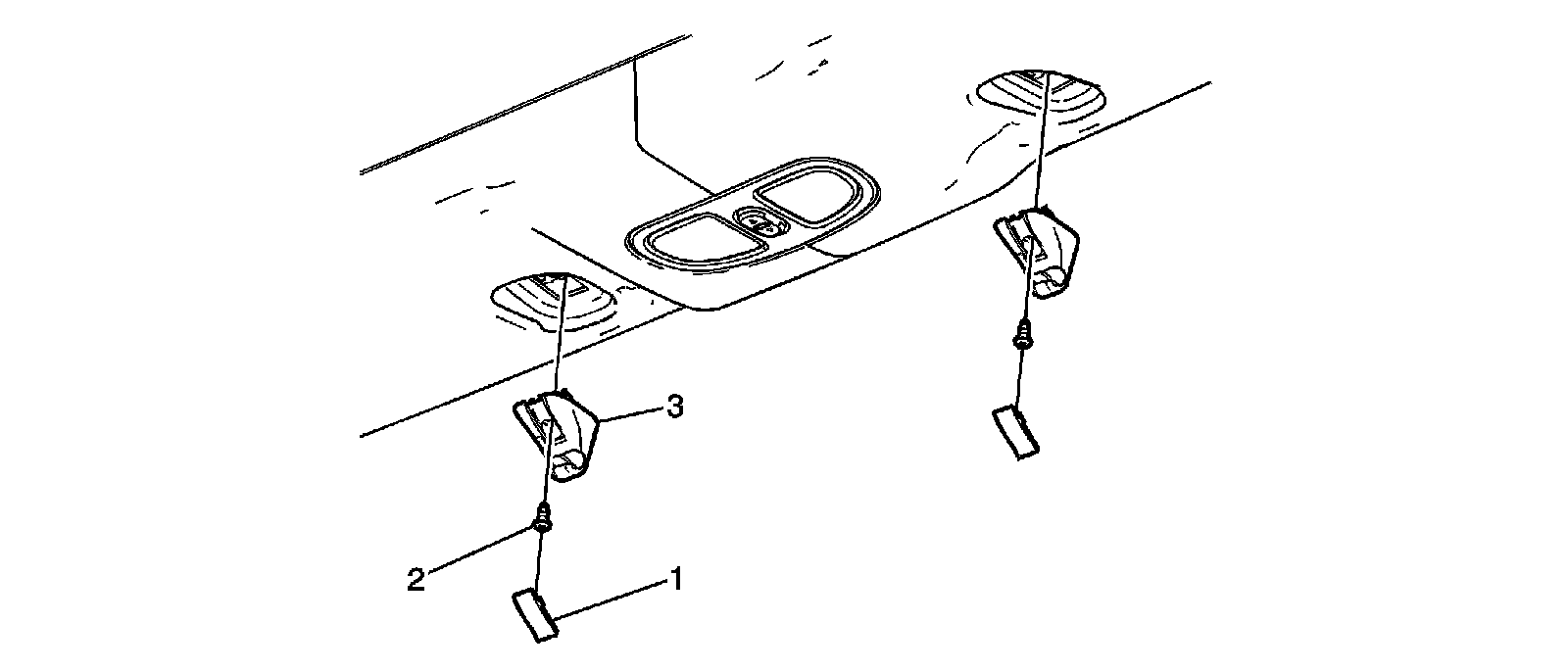 3
2
1