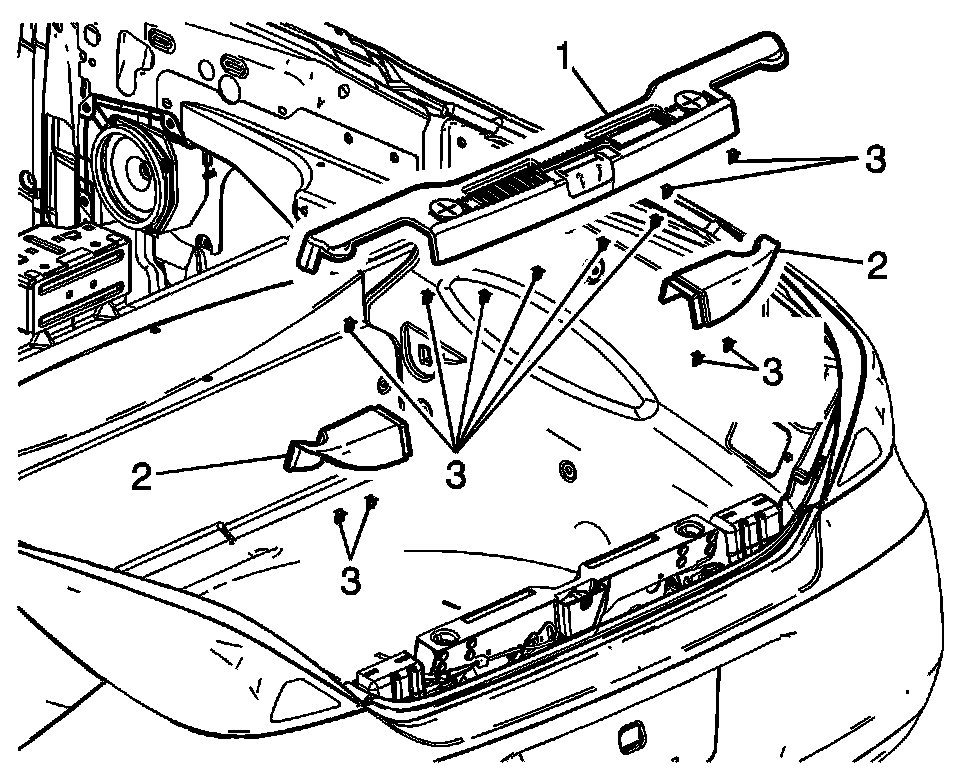 1
3
2
3
2
3
3