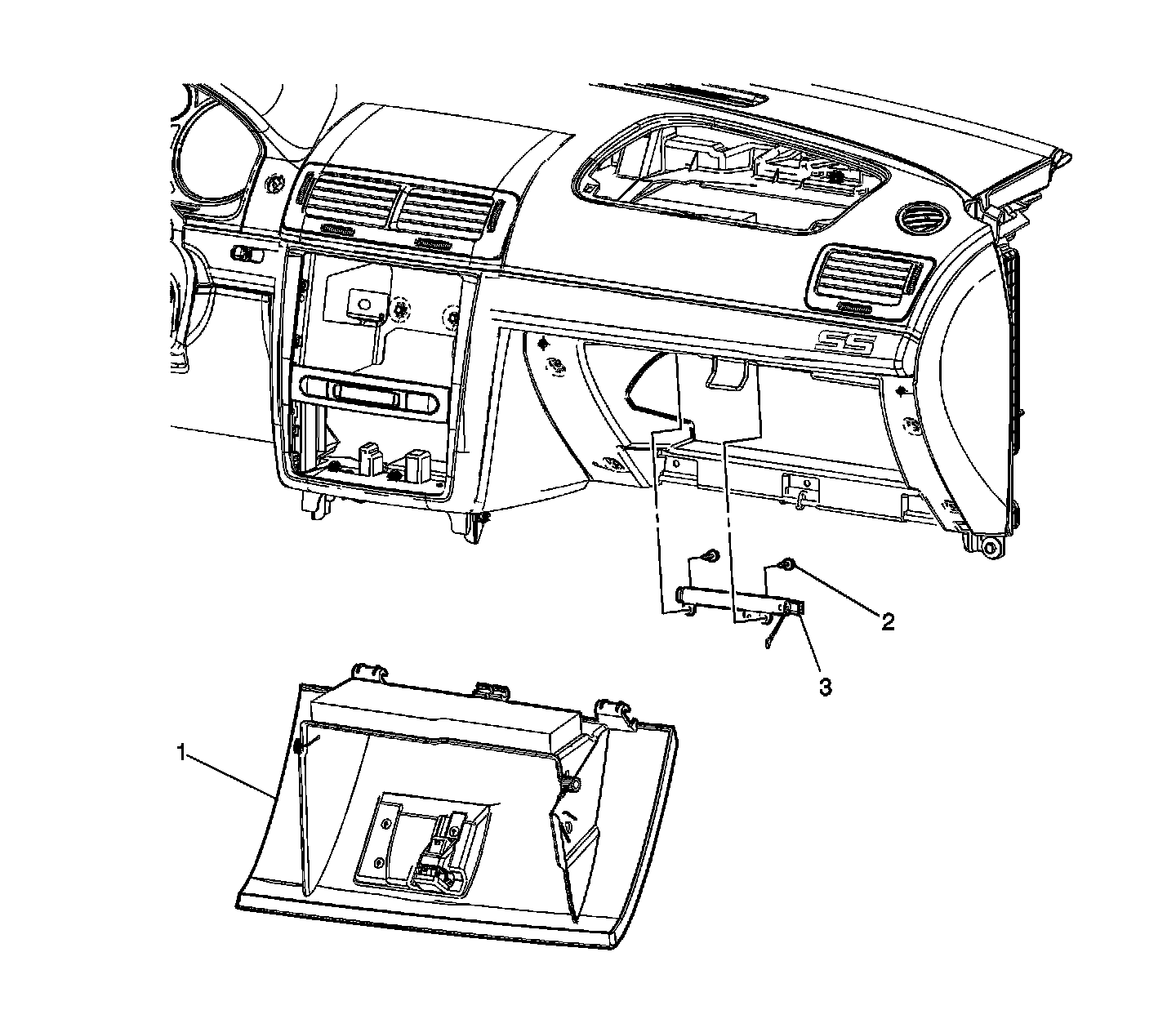 SS

2

3

1