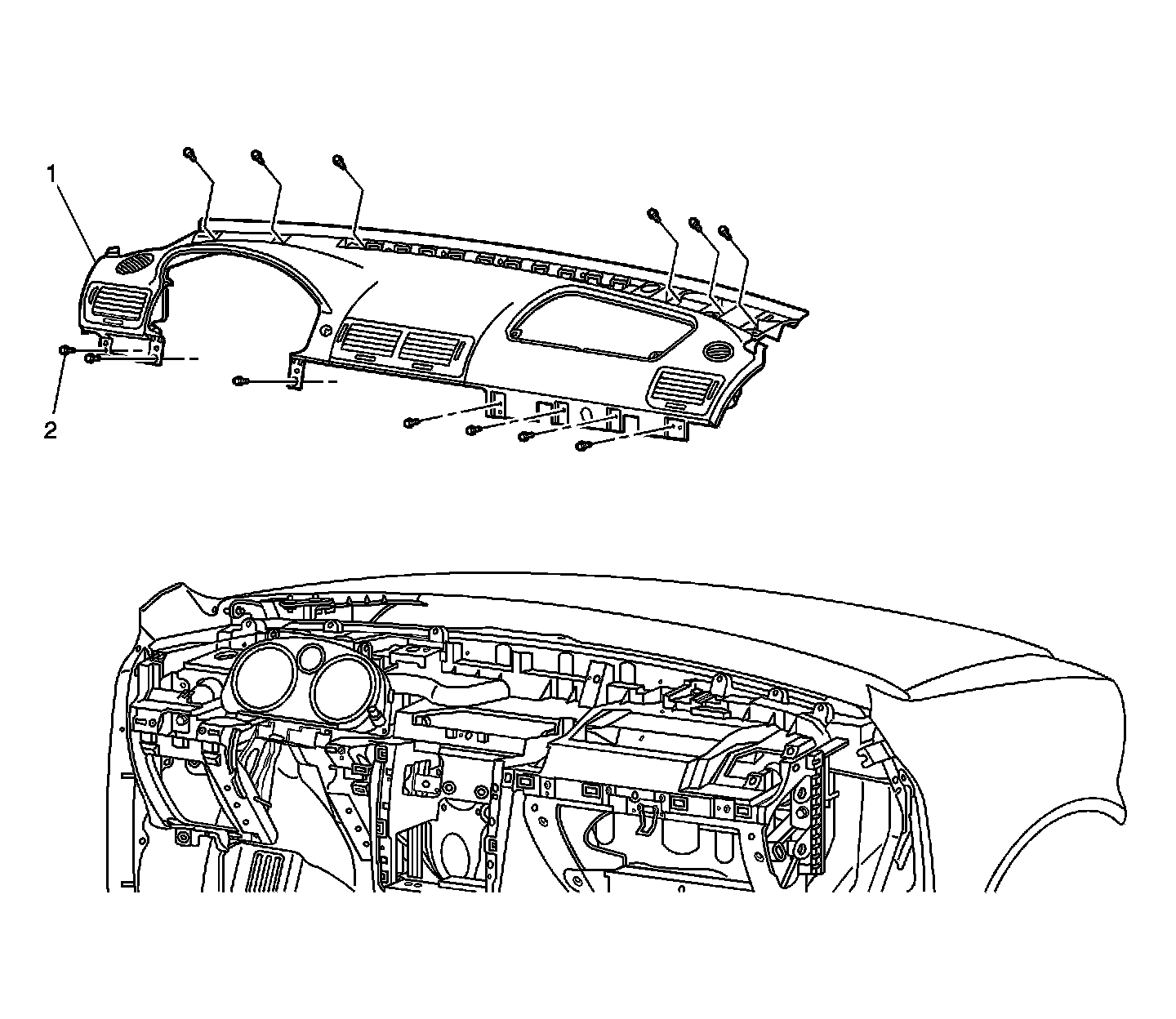 1

2