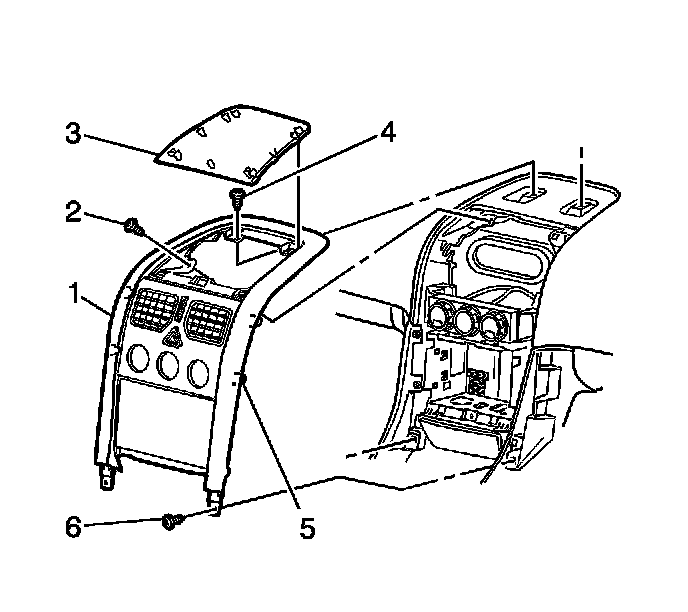 3
4
2
1
5
6