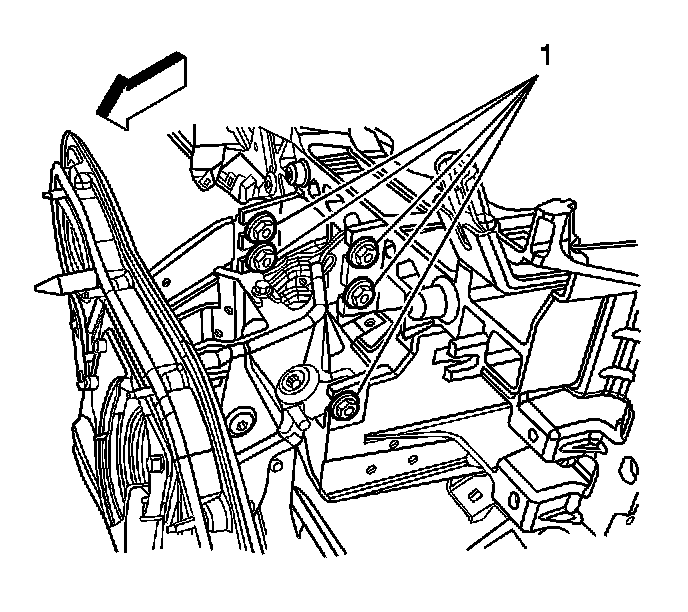 1