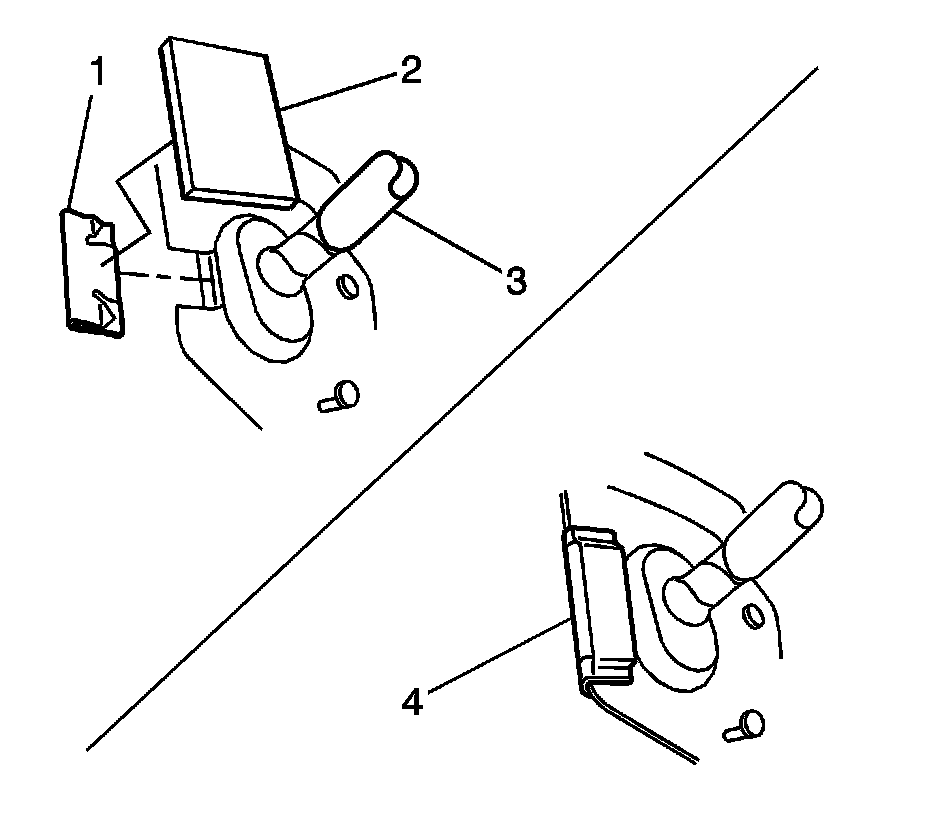 1
2
3
4