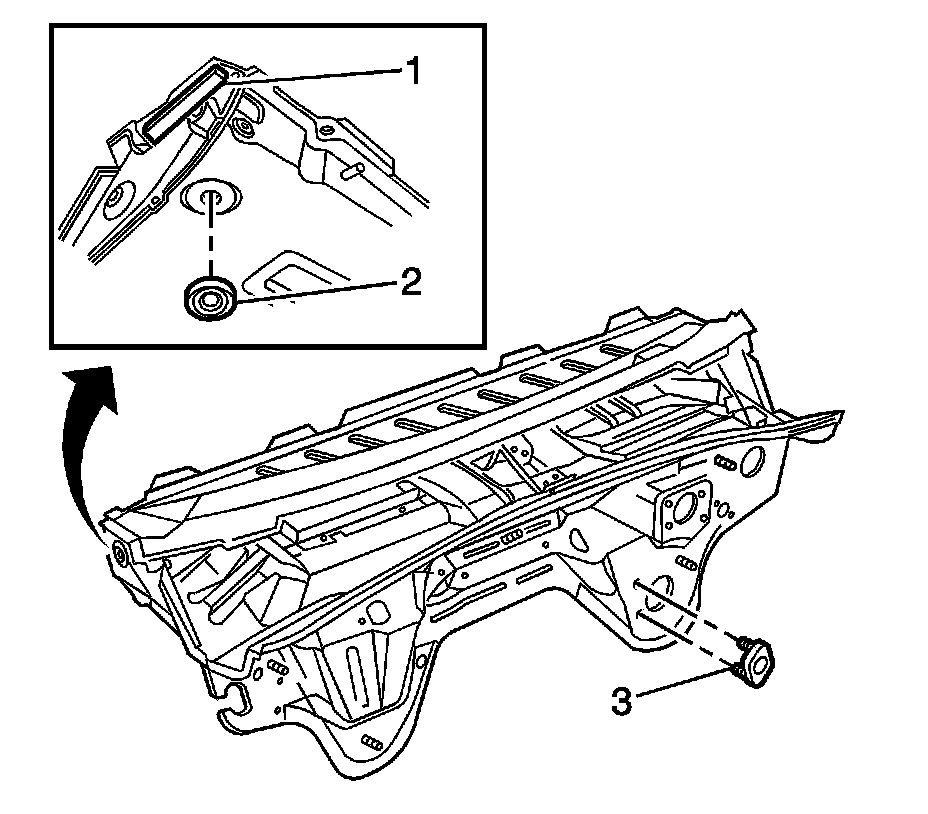 1
2
3